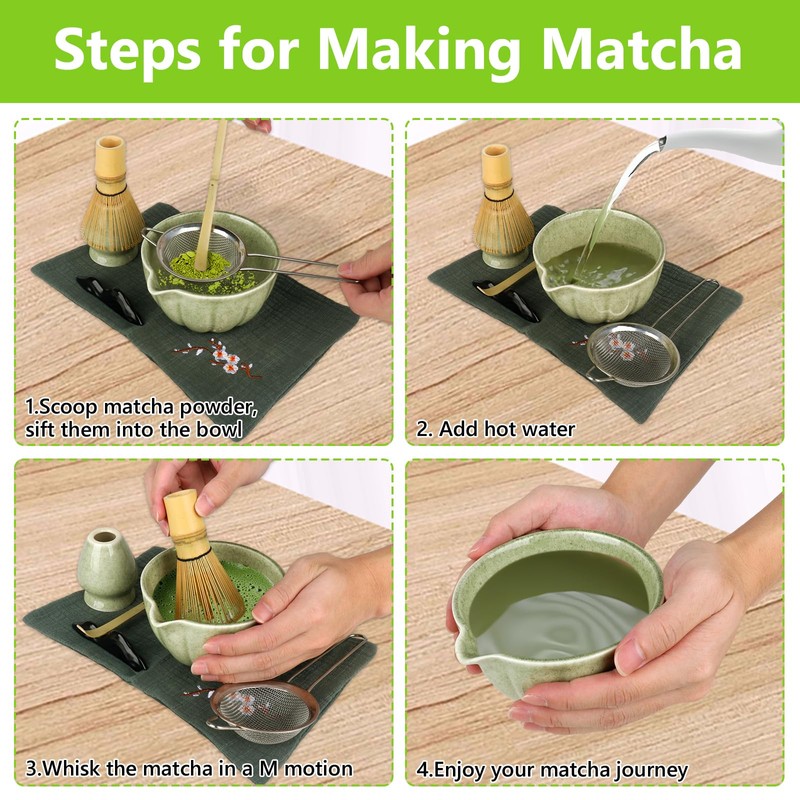 Steps for Making Matcha

1.Scoop matcha powder, sift them into the bowl

2. Add hot water

3.Whisk the matcha in a M motion

4.Enjoy your matcha journey