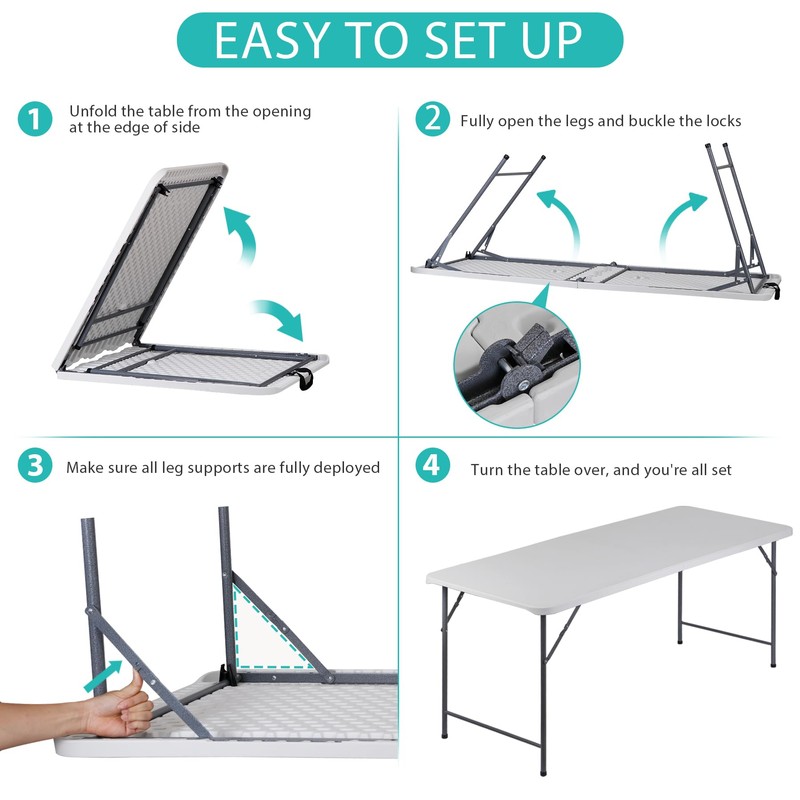 EASY TO SET UP

1 Unfold the table from the opening at the edge of side

2 Fully open the legs and buckle the locks

3 Make sure all leg supports are fully deployed

4 Turn the table over, and you're all set