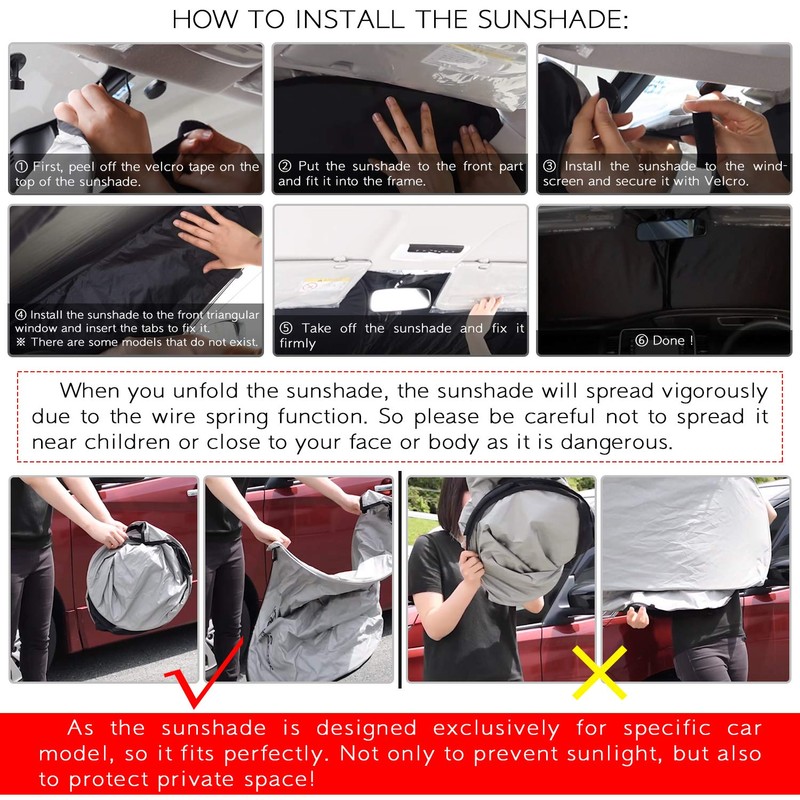 HOW TO INSTALL THE SUNSHADE:

① First, peel off the velcro tape on the top of the sunshade.

② Put the sunshade to the front part and fit it into the frame.

③ Install the sunshade to the windscreen and secure it with Velcro.

④ Install the sunshade to the front triangular window and insert the tabs to fix it.
※ There are some models that do not exist.

⑤ Take off the sunshade and fix it firmly

⑥ Done !

When you unfold the sunshade, the sunshade will spread vigorously due to the wire spring function. So please be careful not to spread it near children or close to your face or body as it is dangerous.

As the sunshade is designed exclusively for specific car model, so it fits perfectly. Not only to prevent sunlight, but also to protect private space!