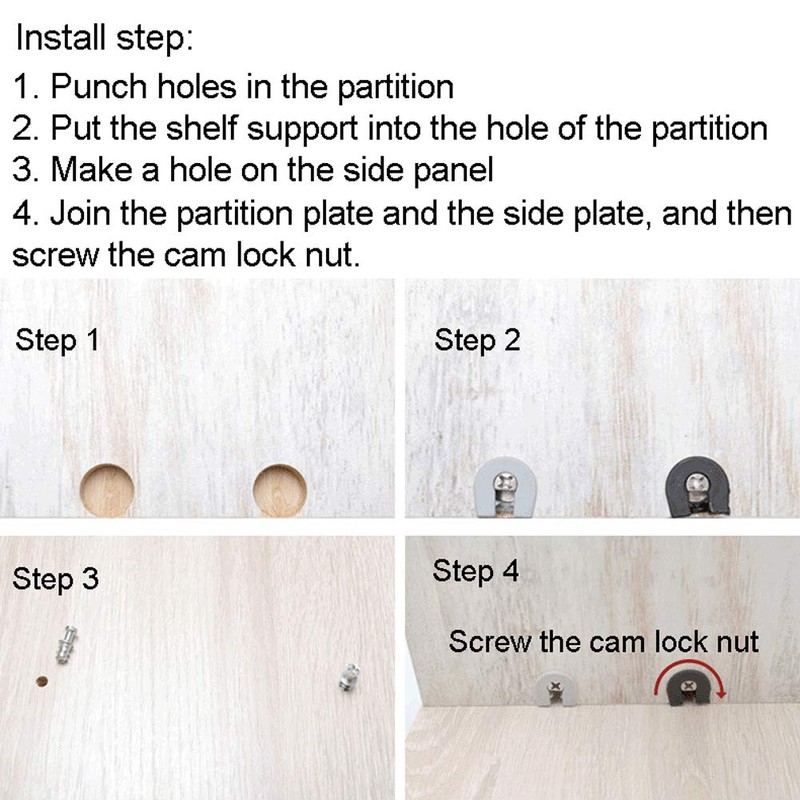 Install step:
1. Punch holes in the partition
2. Put the shelf support into the hole of the partition
3. Make a hole on the side panel
4. Join the partition plate and the side plate, and then screw the cam lock nut.

Step 1

Step 2

Step 3

Step 4

Screw the cam lock nut