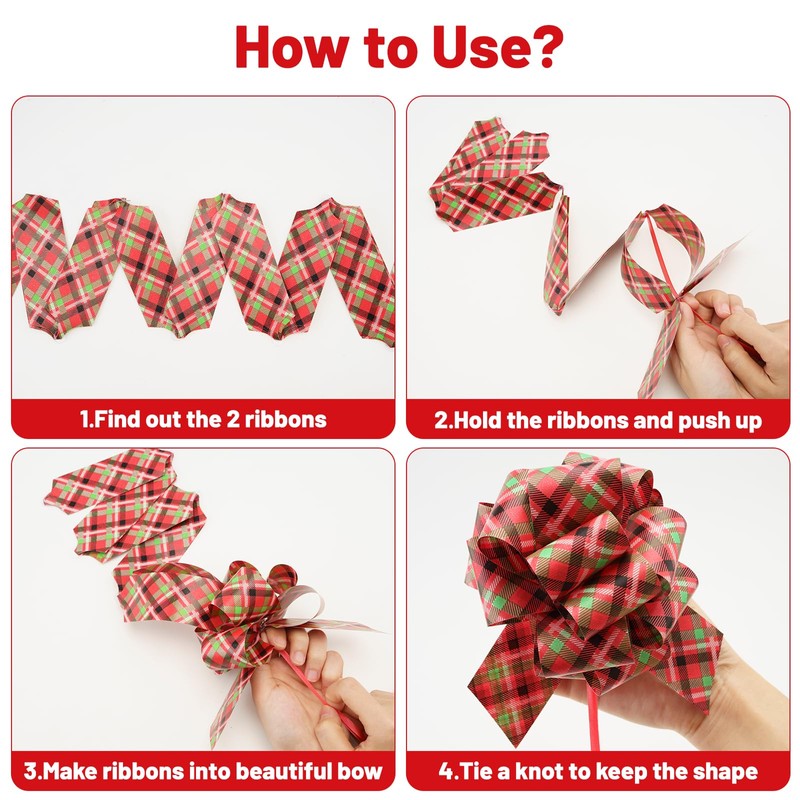 How to Use?

1.Find out the 2 ribbons

2.Hold the ribbons and push up

3.Make ribbons into beautiful bow

4.Tie a knot to keep the shape