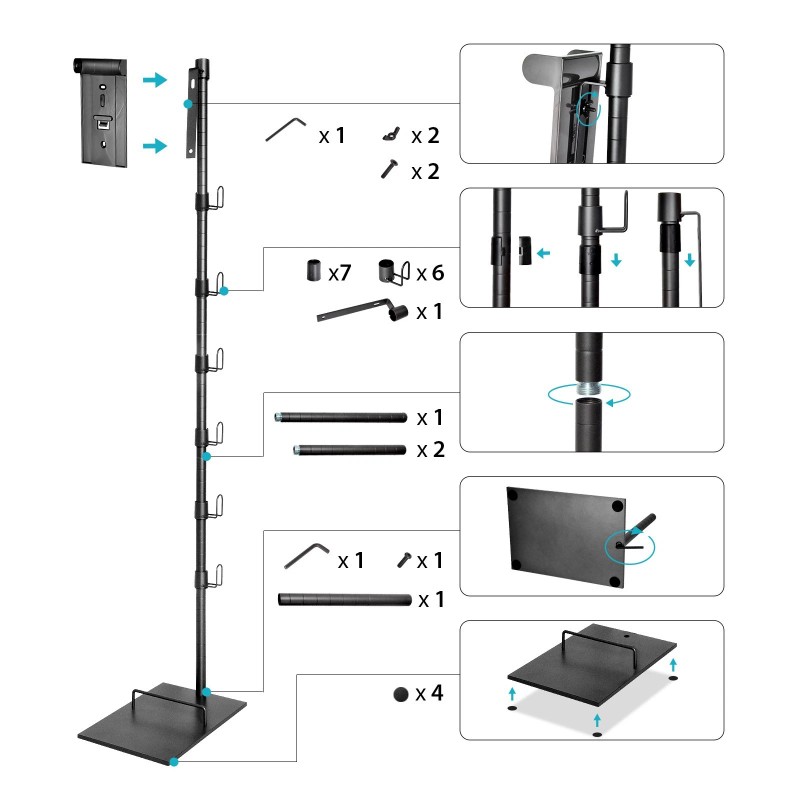 x 1
x 2
x 2
x7
x 6
x 1
x 1
x 2
x 1
x 1
x 1
x 4