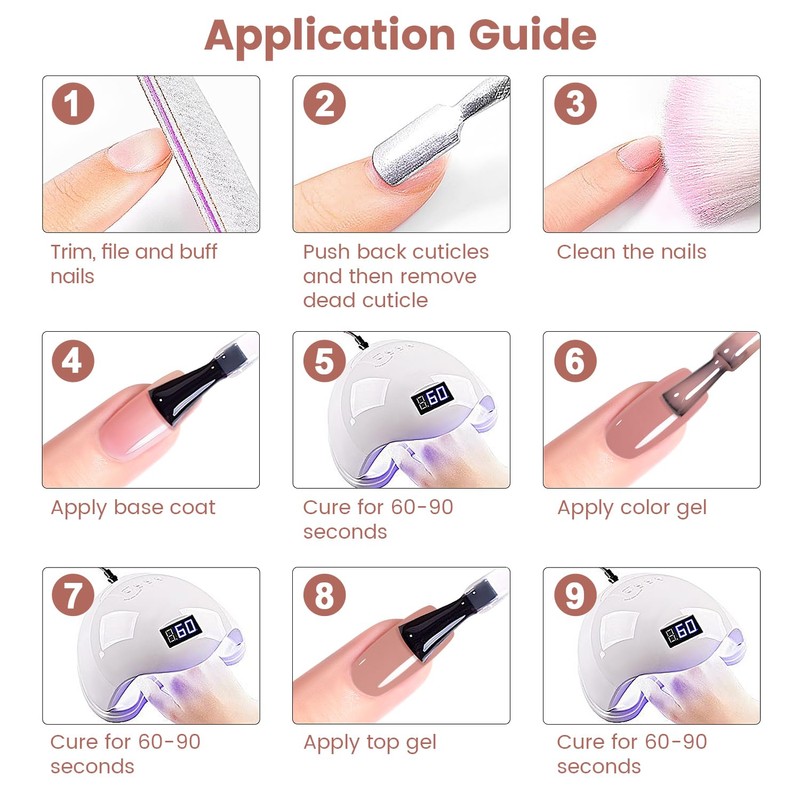 Application Guide

1
Trim, file and buff nails

2
Push back cuticles and then remove dead cuticle

3
Clean the nails

4
Apply base coat

5
60
Cure for 60-90 seconds

6
Apply color gel

7
60
Cure for 60-90 seconds

8
Apply top gel

9
60
Cure for 60-90 seconds