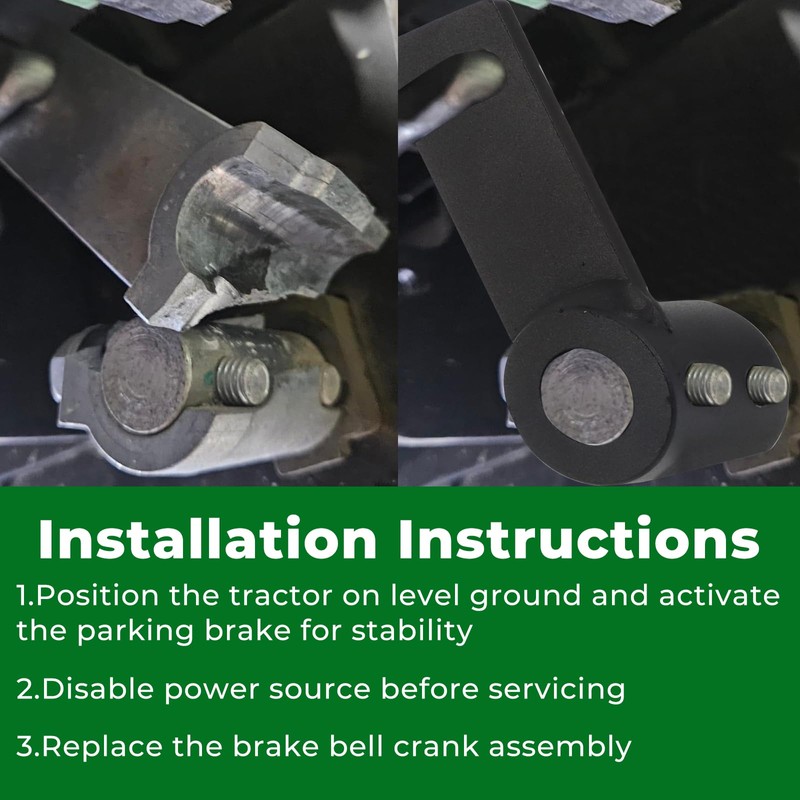 Installation Instructions

1.Position the tractor on level ground and activate the parking brake for stability

2.Disable power source before servicing

3.Replace the brake bell crank assembly