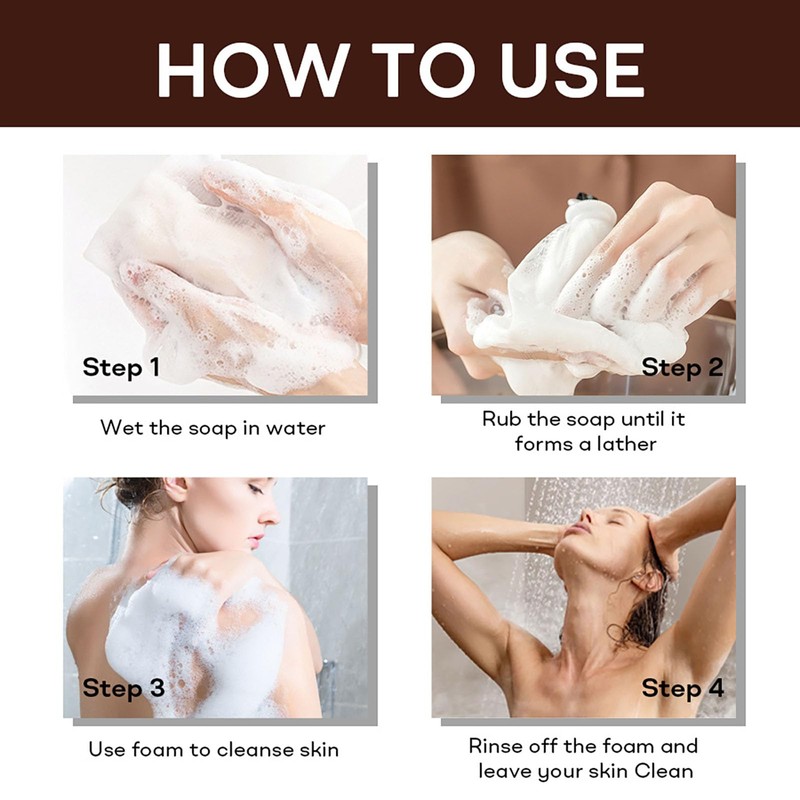 HOW TO USE

Step 1

Wet the soap in water

Step 2

Rub the soap until it forms a lather

Step 3

Use foam to cleanse skin

Step 4

Rinse off the foam and leave your skin Clean