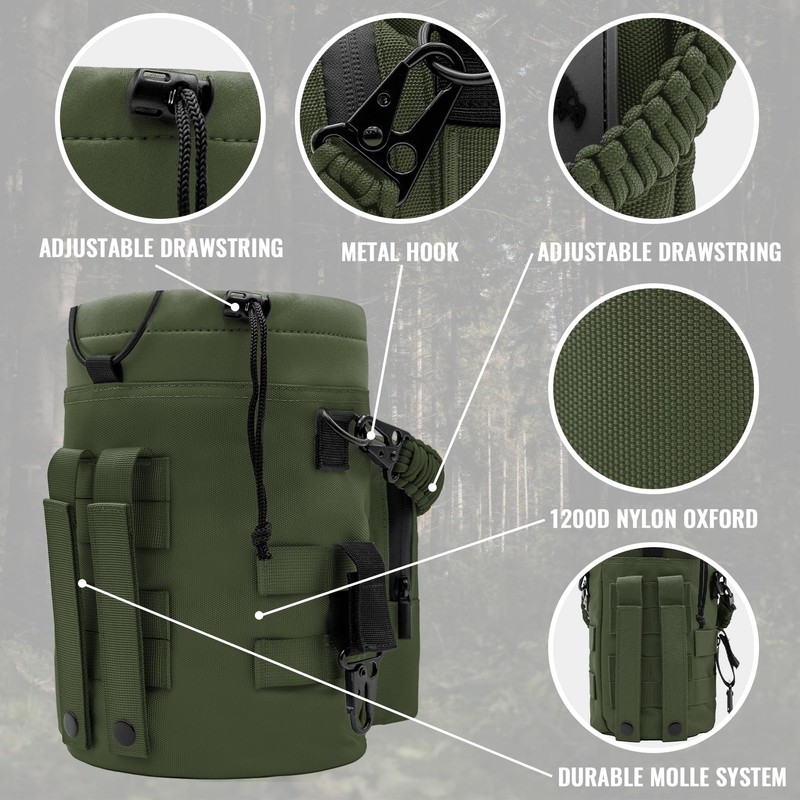 ADJUSTABLE DRAWSTRING

METAL HOOK

ADJUSTABLE DRAWSTRING

1200D NYLON OXFORD

DURABLE MOLLE SYSTEM