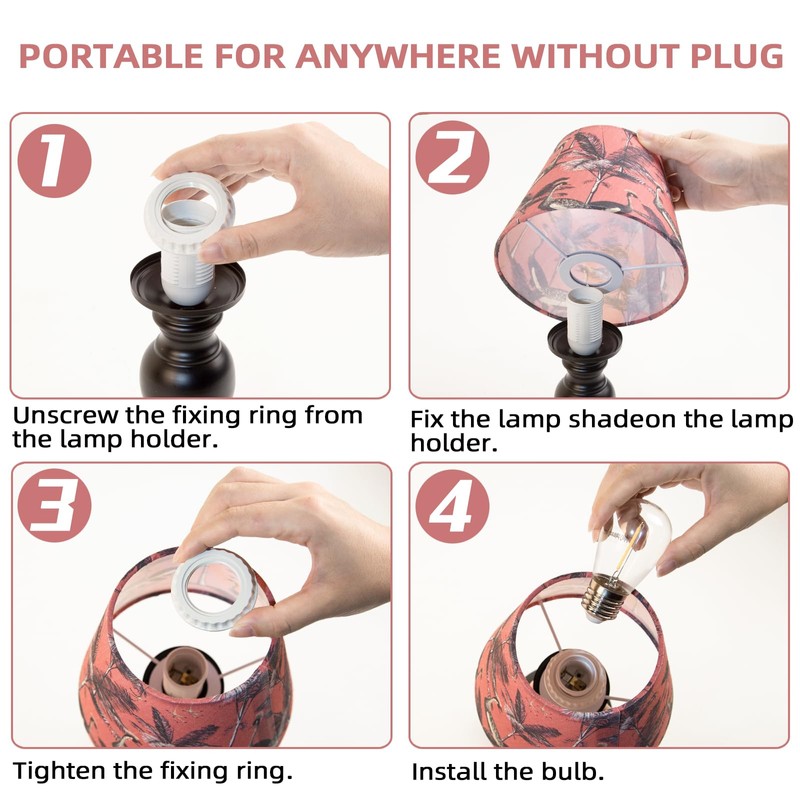 PORTABLE FOR ANYWHERE WITHOUT PLUG

1

Unscrew the fixing ring from the lamp holder.

2

Fix the lamp shadeon the lamp holder.

3

Tighten the fixing ring.

4

Install the bulb.