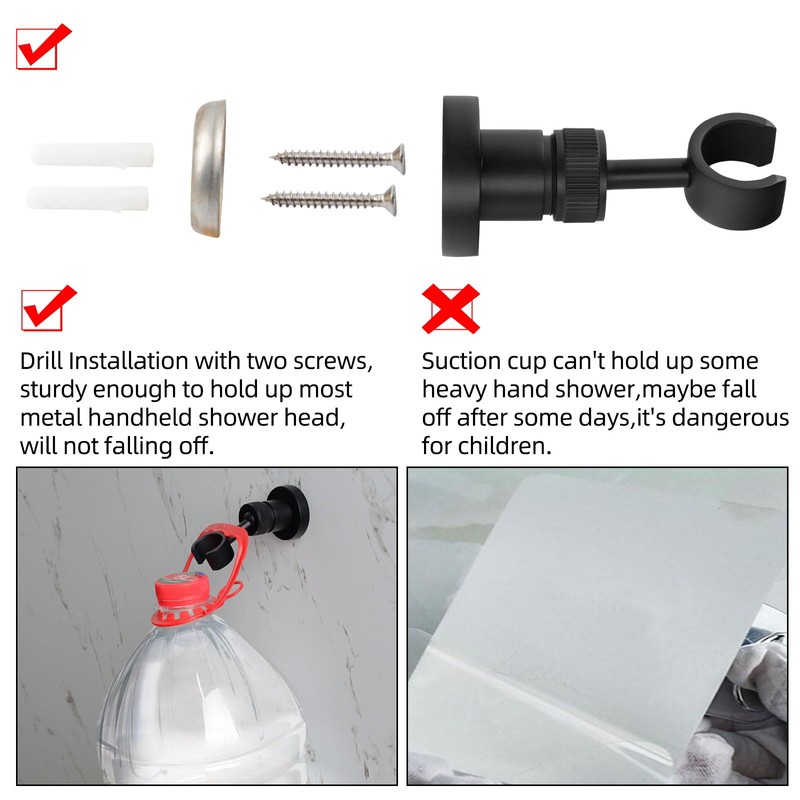 Drill Installation with two screws, sturdy enough to hold up most metal handheld shower head, will not falling off.

Suction cup can't hold up some heavy hand shower,maybe fall off after some days,it's dangerous for children.