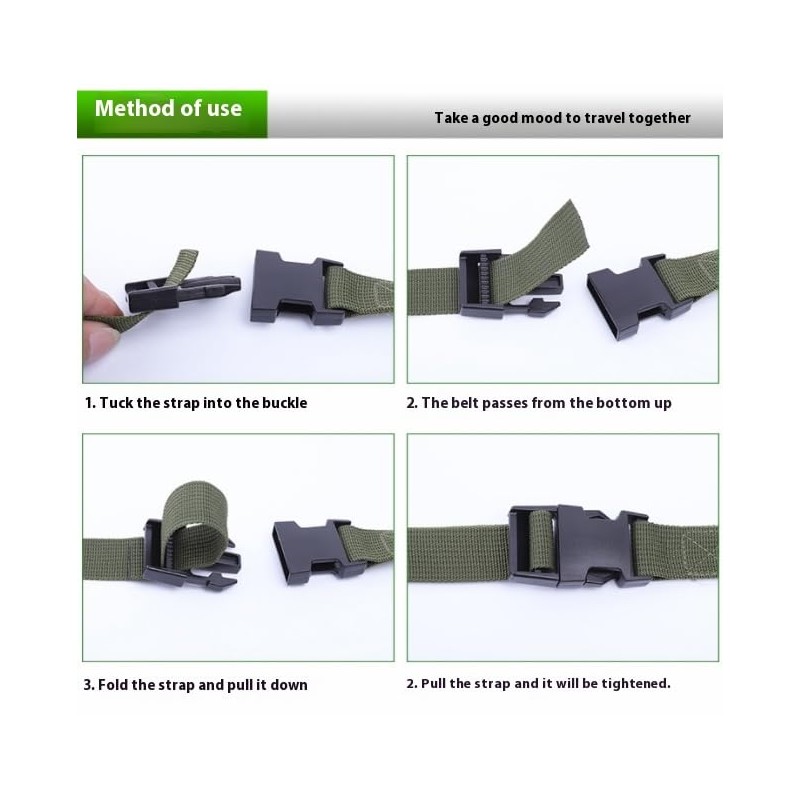 Method of use

Take a good mood to travel together

1. Tuck the strap into the buckle

2. The belt passes from the bottom up

3. Fold the strap and pull it down

2. Pull the strap and it will be tightened.