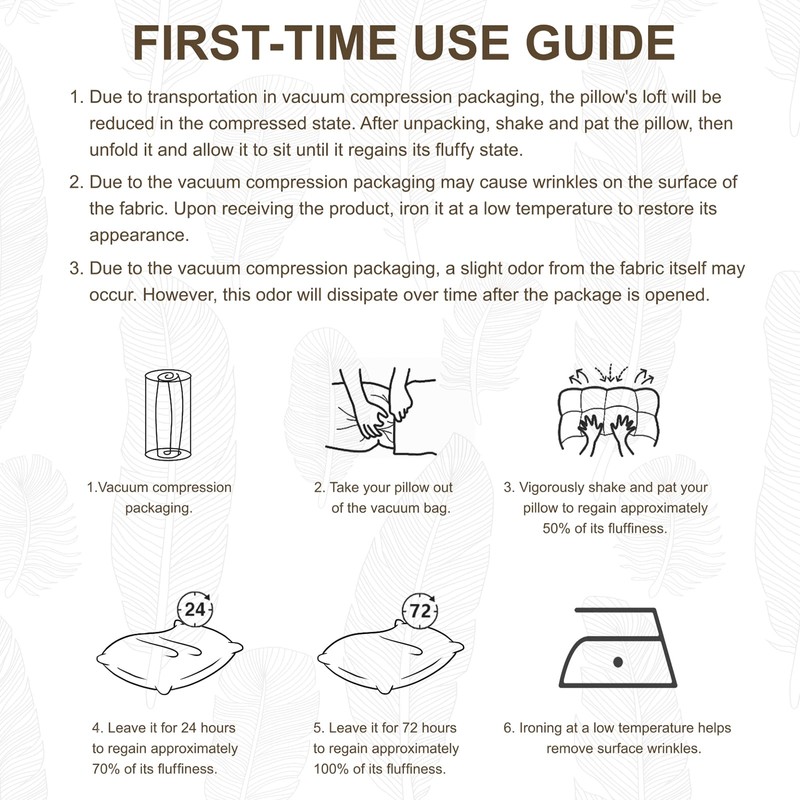 FIRST-TIME USE GUIDE

1. Due to transportation in vacuum compression packaging, the pillow's loft will be reduced in the compressed state. After unpacking, shake and pat the pillow, then unfold it and allow it to sit until it regains its fluffy state.

2. Due to the vacuum compression packaging may cause wrinkles on the surface of the fabric. Upon receiving the product, iron it at a low temperature to restore its appearance.

3. Due to the vacuum compression packaging, a slight odor from the fabric itself may occur. However, this odor will dissipate over time after the package is opened.

1.Vacuum compression packaging.

2. Take your pillow out of the vacuum bag.

3. Vigorously shake and pat your pillow to regain approximately 50% of its fluffiness.

24

72

4. Leave it for 24 hours to regain approximately 70% of its fluffiness.

5. Leave it for 72 hours to regain approximately 100% of its fluffiness.

6. Ironing at a low temperature helps remove surface wrinkles.