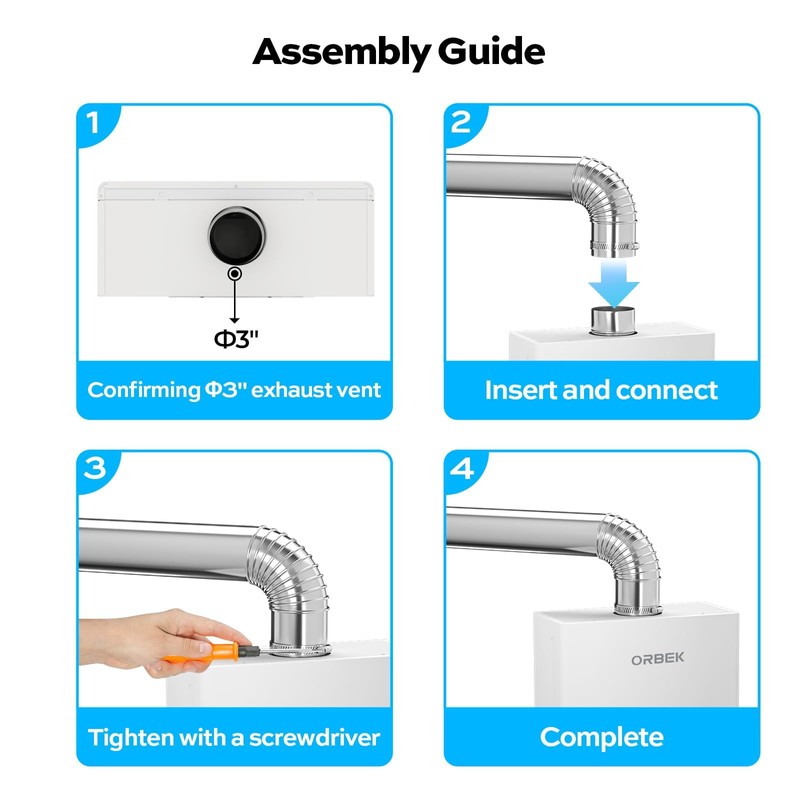 Assembly Guide

1

Φ3"

Confirming Φ3" exhaust vent

2

Insert and connect

3

Tighten with a screwdriver

4

ORBEK

Complete