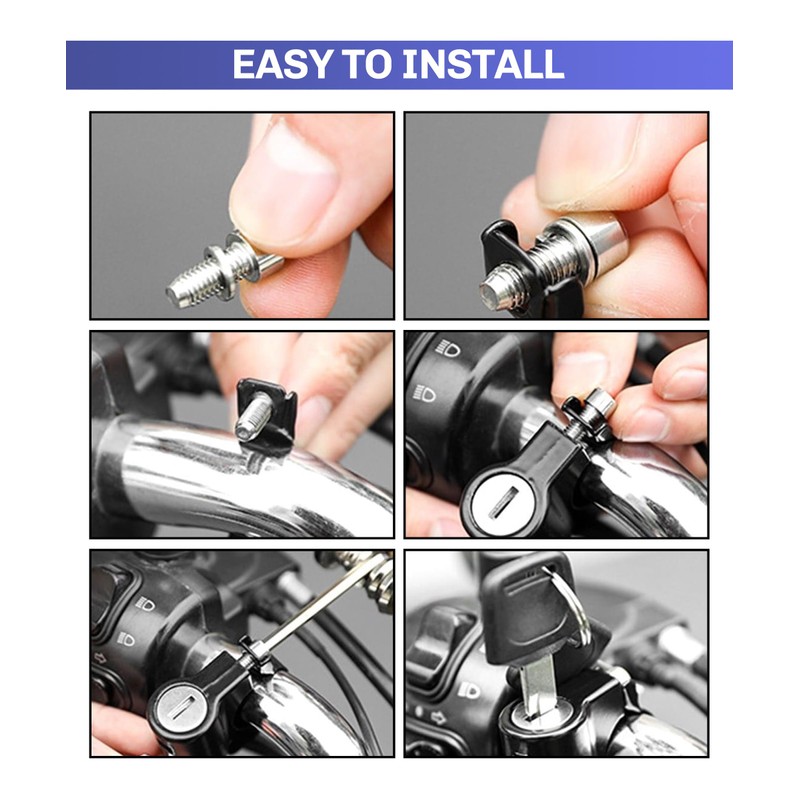 EASY TO INSTALL