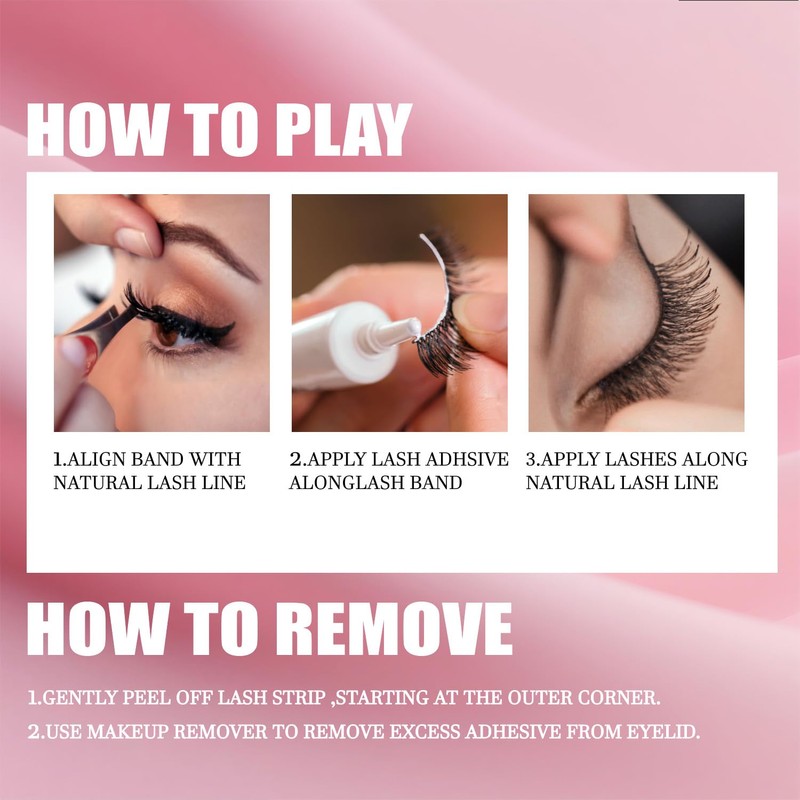 HOW TO PLAY

1.ALIGN BAND WITH NATURAL LASH LINE

2.APPLY LASH ADHSIVE ALONGLASH BAND

3.APPLY LASHES ALONG NATURAL LASH LINE

HOW TO REMOVE

1.GENTLY PEEL OFF LASH STRIP ,STARTING AT THE OUTER CORNER.

2.USE MAKEUP REMOVER TO REMOVE EXCESS ADHESIVE FROM EYELID.