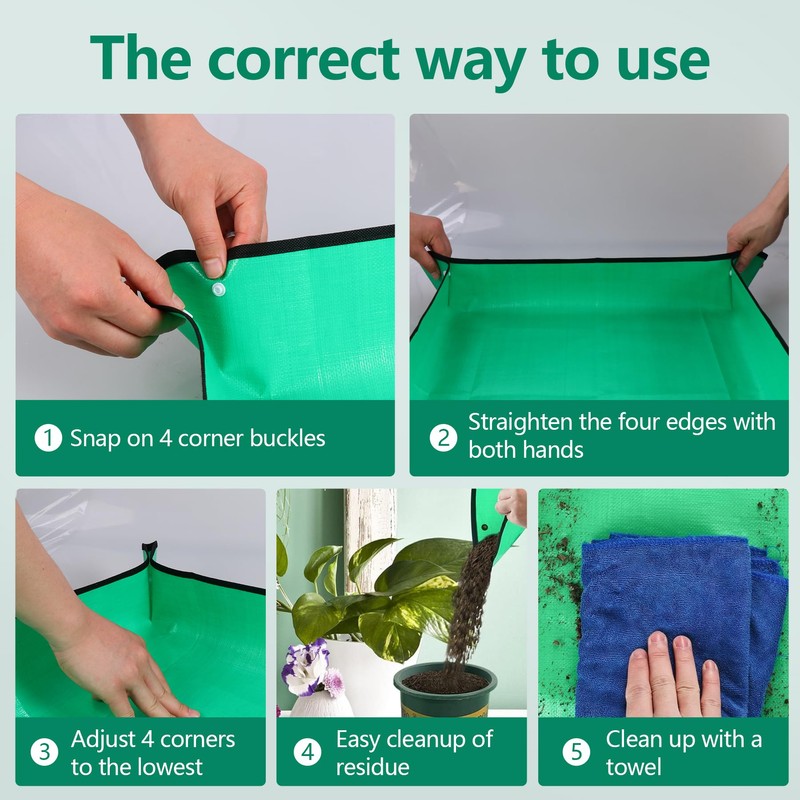 The correct way to use

1 Snap on 4 corner buckles

2 Straighten the four edges with both hands

3 Adjust 4 corners to the lowest

4 Easy cleanup of residue

5 Clean up with a towel