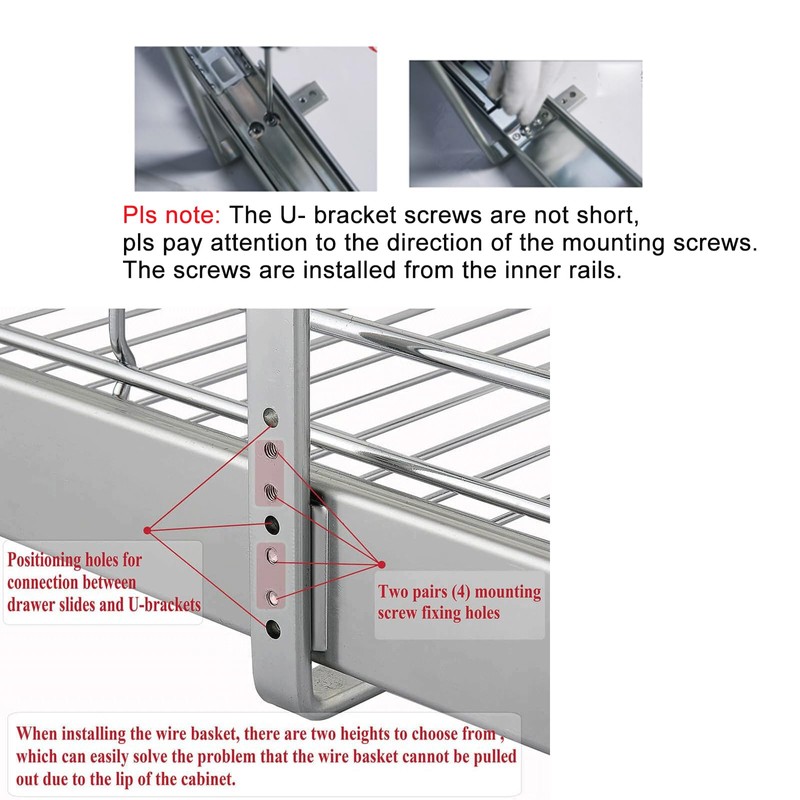 Pls note: The U- bracket screws are not short, pls pay attention to the direction of the mounting screws. The screws are installed from the inner rails.

Positioning holes for connection between drawer slides and U-brackets

Two pairs (4) mounting screw fixing holes

When installing the wire basket, there are two heights to choose from , which can easily solve the problem that the wire basket cannot be pulled out due to the lip of the cabinet.