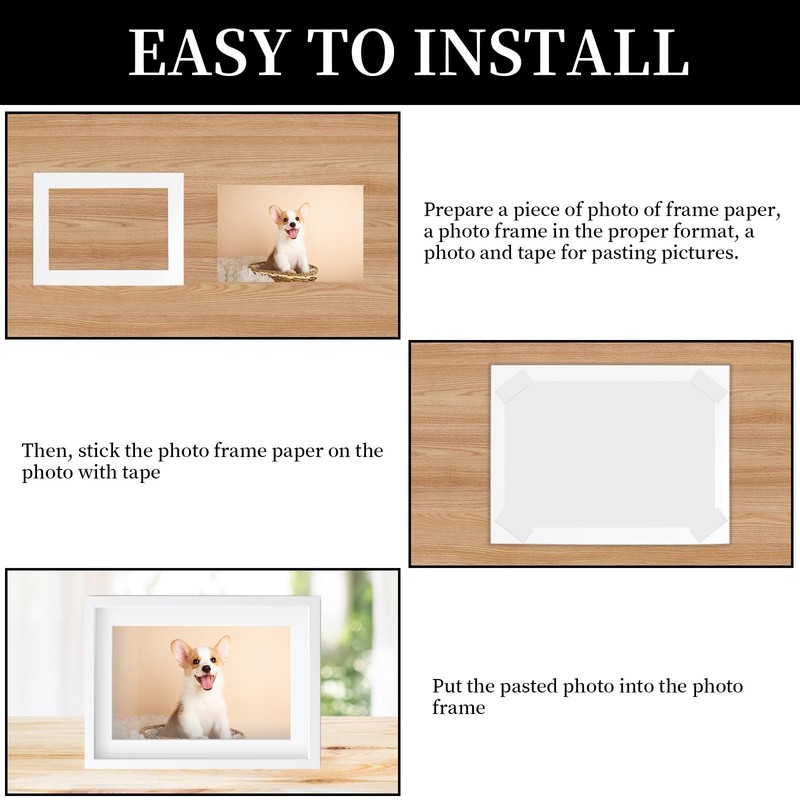 EASY TO INSTALL

Prepare a piece of photo of frame paper, a photo frame in the proper format, a photo and tape for pasting pictures.

Then, stick the photo frame paper on the photo with tape

Put the pasted photo into the photo frame