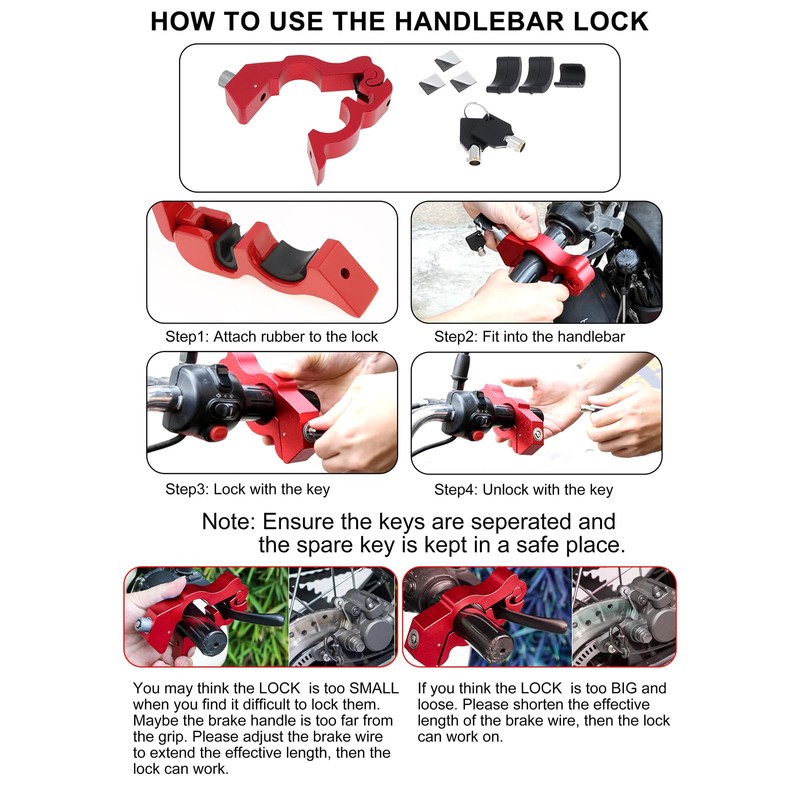 HOW TO USE THE HANDLEBAR LOCK

Step1: Attach rubber to the lock

Step2: Fit into the handlebar

Step3: Lock with the key

Step4: Unlock with the key

Note: Ensure the keys are seperated and the spare key is kept in a safe place.

You may think the LOCK is too SMALL when you find it difficult to lock them. Maybe the brake handle is too far from the grip. Please adjust the brake wire to extend the effective length, then the lock can work.

If you think the LOCK is too BIG and loose. Please shorten the effective length of the brake wire, then the lock can work on.