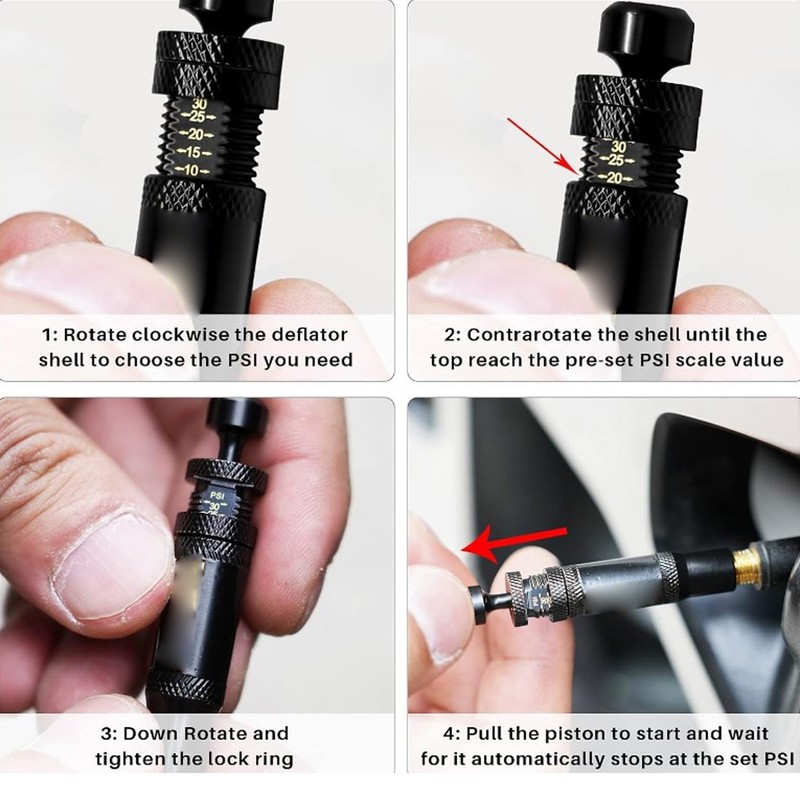 30
25
20
15
10

1: Rotate clockwise the deflator shell to choose the PSI you need

30
25
20

2: Contrarotate the shell until the top reach the pre-set PSI scale value

PSI
30

3: Down Rotate and tighten the lock ring

4: Pull the piston to start and wait for it automatically stops at the set PSI