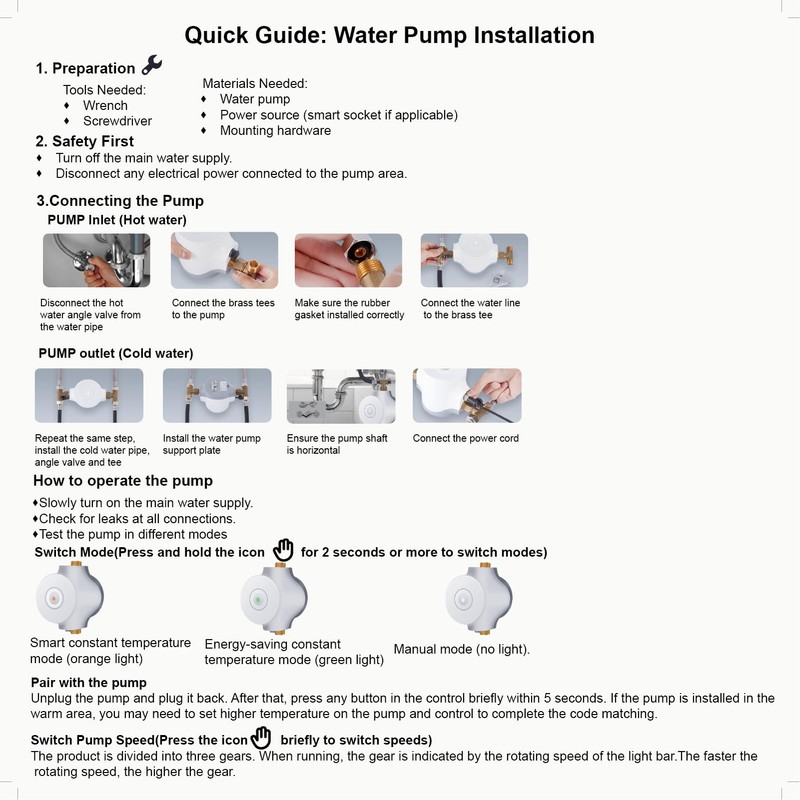 Quick Guide: Water Pump Installation

1. Preparation

Tools Needed:
♦ Wrench
♦ Screwdriver

Materials Needed:
♦ Water pump
♦ Power source (smart socket if applicable)
♦ Mounting hardware

2. Safety First
♦ Turn off the main water supply.
♦ Disconnect any electrical power connected to the pump area.

3.Connecting the Pump
PUMP Inlet (Hot water)

Disconnect the hot water angle valve from the water pipe

Connect the brass tees to the pump

Make sure the rubber gasket installed correctly

Connect the water line to the brass tee

PUMP outlet (Cold water)

Repeat the same step, install the cold water pipe, angle valve and tee

Install the water pump support plate

Ensure the pump shaft is horizontal

Connect the power cord

How to operate the pump
♦Slowly turn on the main water supply.
♦Check for leaks at all connections.
♦Test the pump in different modes
Switch Mode(Press and hold the icon for 2 seconds or more to switch modes)

Smart constant temperature mode (orange light)

Energy-saving constant temperature mode (green light)

Manual mode (no light).

Pair with the pump
Unplug the pump and plug it back. After that, press any button in the control briefly within 5 seconds. If the pump is installed in the warm area, you may need to set higher temperature on the pump and control to complete the code matching.

Switch Pump Speed(Press the icon briefly to switch speeds)
The product is divided into three gears. When running, the gear is indicated by the rotating speed of the light bar.The faster the rotating speed, the higher the gear.