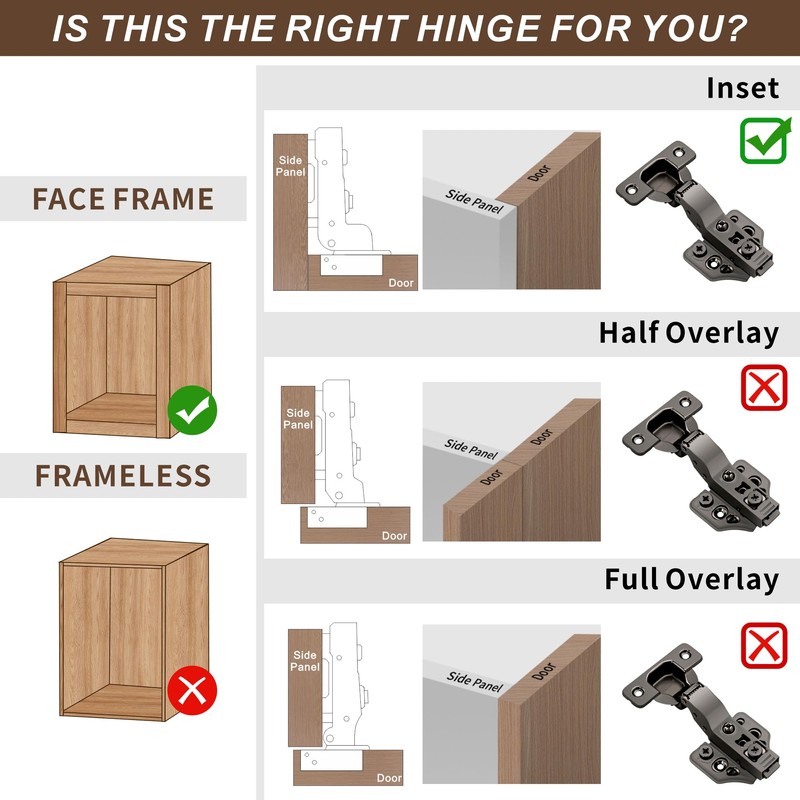 IS THIS THE RIGHT HINGE FOR YOU?

FACE FRAME

FRAMELESS

Inset

Side Panel

Door

Side Panel

Door

Half Overlay

Side Panel

Door

Side Panel

Door

Door

Full Overlay

Side Panel

Door

Side Panel

Door