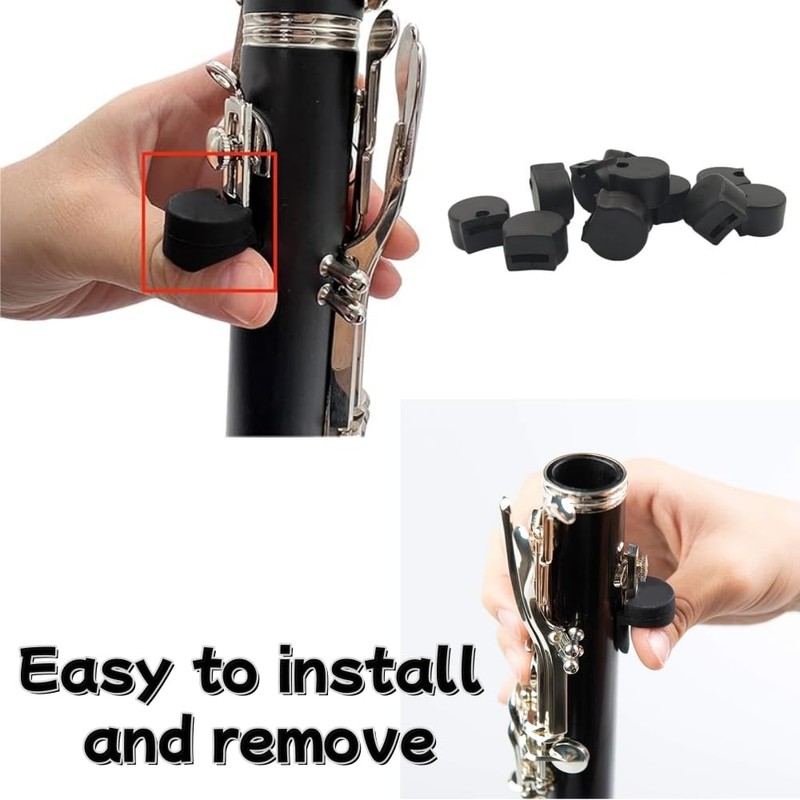 Easy to install and remove