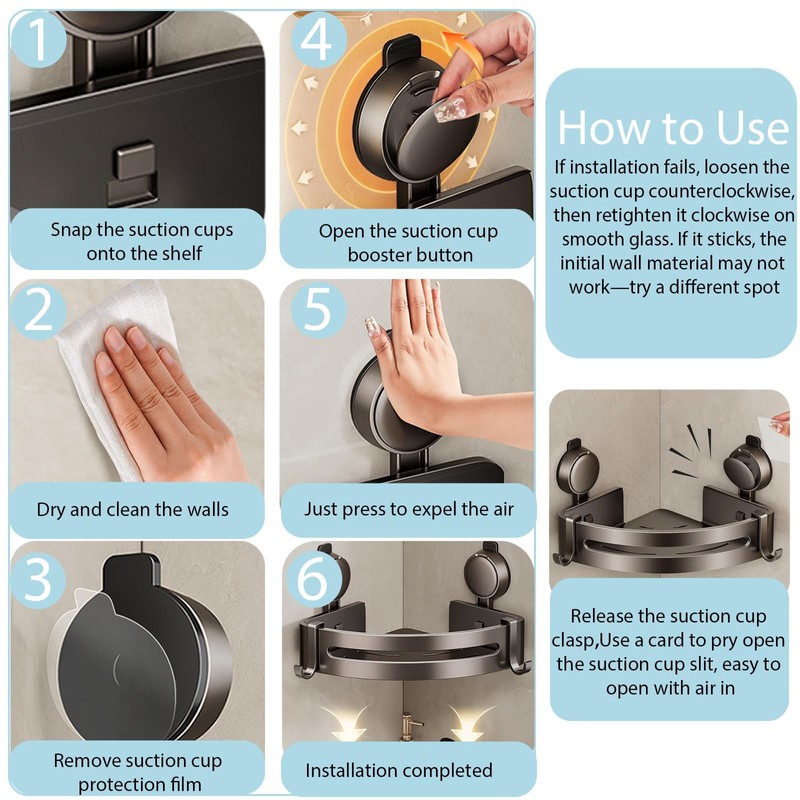 1

Snap the suction cups onto the shelf

2

Dry and clean the walls

3

Remove suction cup protection film

4

Open the suction cup booster button

5

Just press to expel the air

6

Installation completed

How to Use

If installation fails, loosen the suction cup counterclockwise, then retighten it clockwise on smooth glass. If it sticks, the initial wall material may not work—try a different spot

Release the suction cup clasp,Use a card to pry open the suction cup slit, easy to open with air in