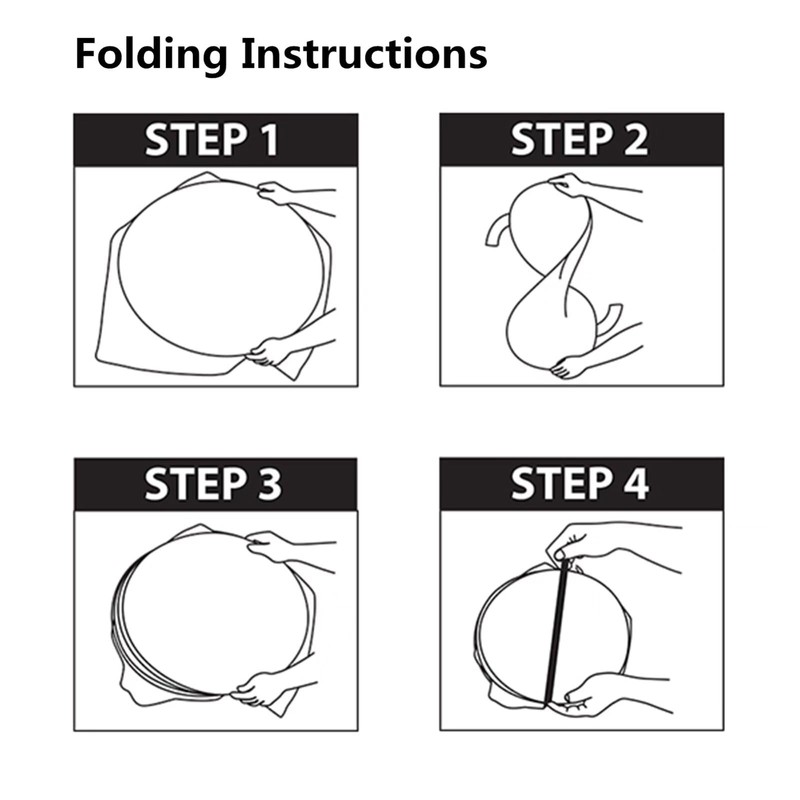 Folding Instructions

STEP 1

STEP 2

STEP 3

STEP 4