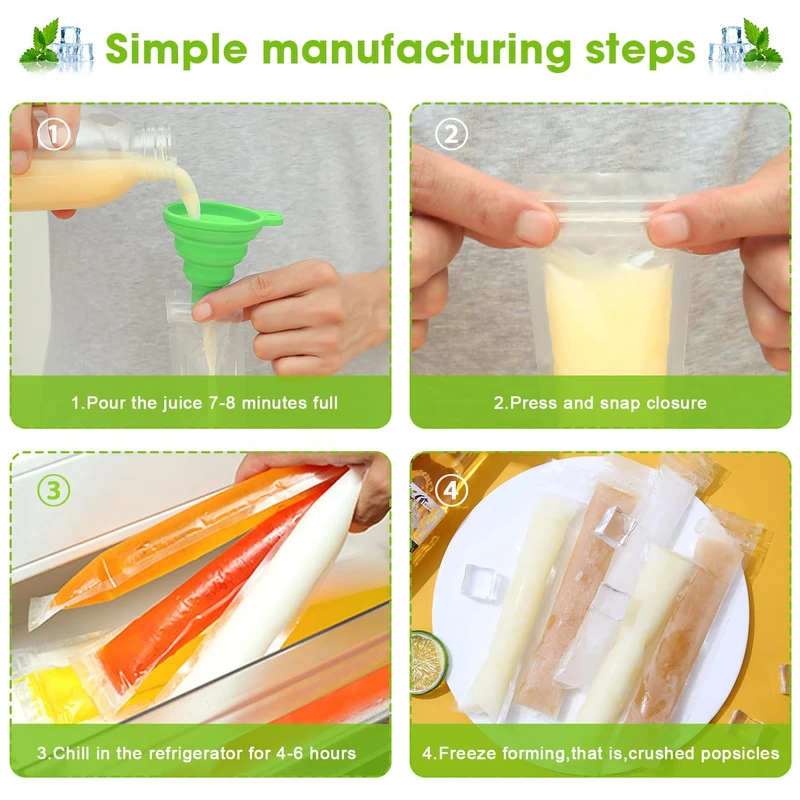 Simple manufacturing steps

①

1.Pour the juice 7-8 minutes full

②

2.Press and snap closure

③

3.Chill in the refrigerator for 4-6 hours

④

4.Freeze forming,that is,crushed popsicles