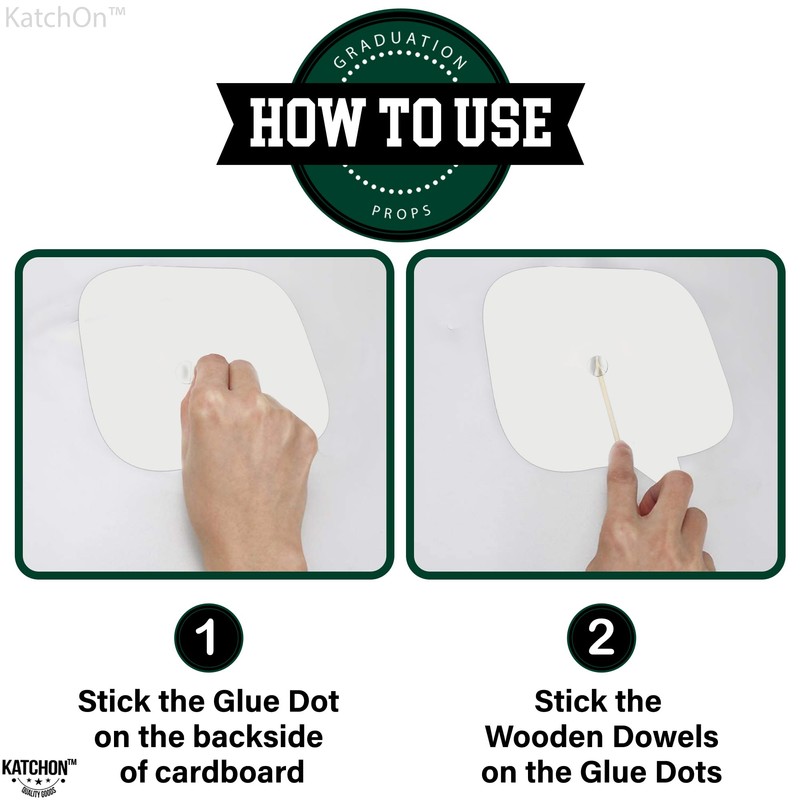 KatchOn™

GRADUATION
HOW TO USE
PROPS

1
Stick the Glue Dot on the backside of cardboard

2
Stick the Wooden Dowels on the Glue Dots

KATCHON™
QUALITY GOODS