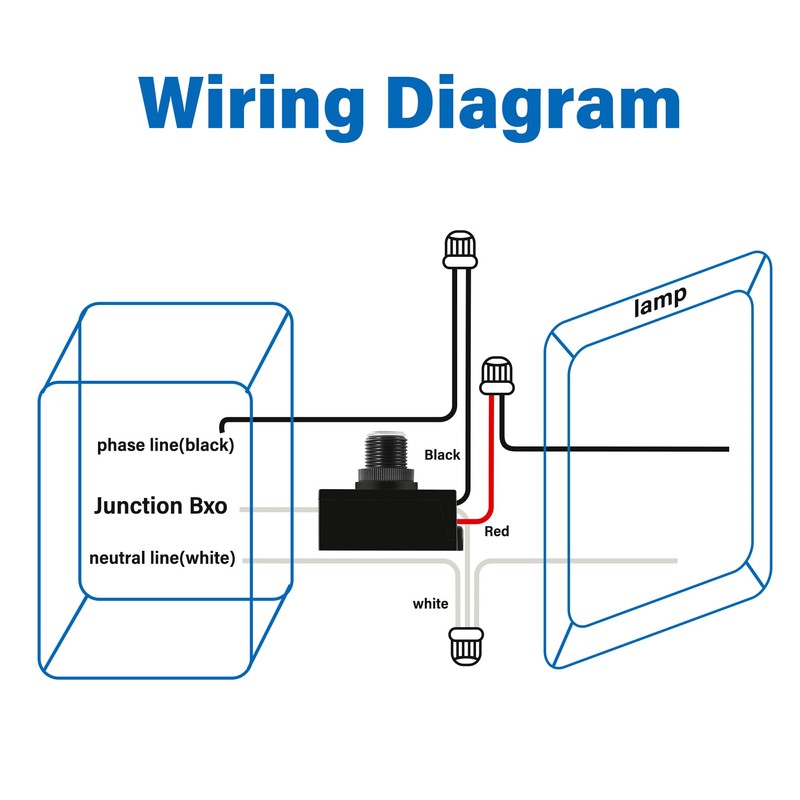 Wiring Diagram

lamp

phase line(black)

Black

Junction Bxo

Red

neutral line(white)

white