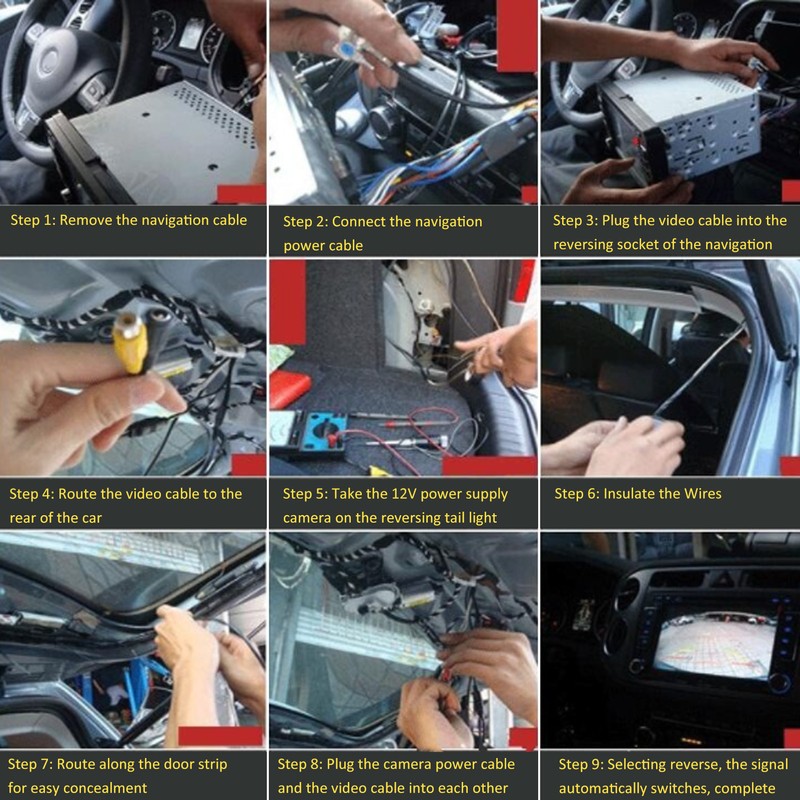 Step 1: Remove the navigation cable

Step 2: Connect the navigation power cable

Step 3: Plug the video cable into the reversing socket of the navigation

Step 4: Route the video cable to the rear of the car

Step 5: Take the 12V power supply camera on the reversing tail light

Step 6: Insulate the Wires

Step 7: Route along the door strip for easy concealment

Step 8: Plug the camera power cable and the video cable into each other

Step 9: Selecting reverse, the signal automatically switches, complete