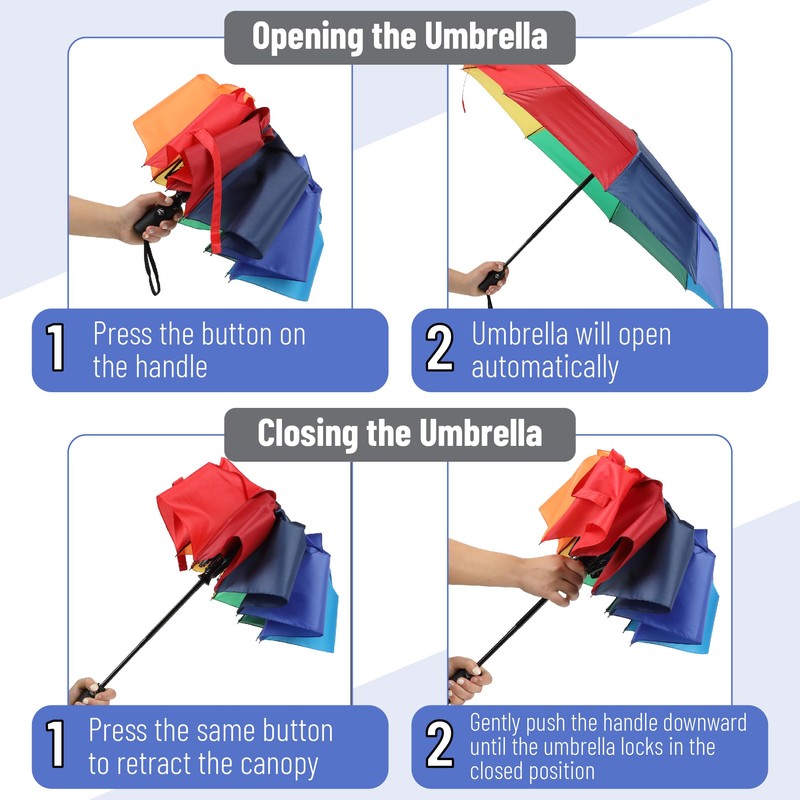 Opening the Umbrella

1 Press the button on the handle

2 Umbrella will open automatically

Closing the Umbrella

1 Press the same button to retract the canopy

2 Gently push the handle downward until the umbrella locks in the closed position