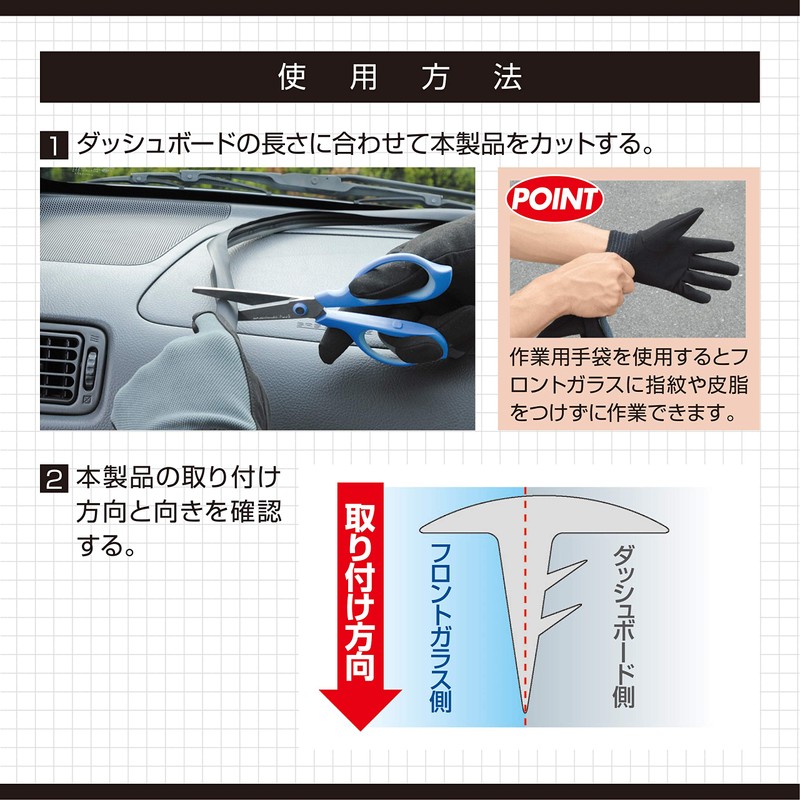 使用方法

1 ダッシュボードの長さに合わせて本製品をカットする。

POINT

作業用手袋を使用するとフロントガラスに指紋や皮脂をつけずに作業できます。

2 本製品の取り付け方向と向きを確認する。

取り付け方向

フロントガラス側

ダッシュボード側