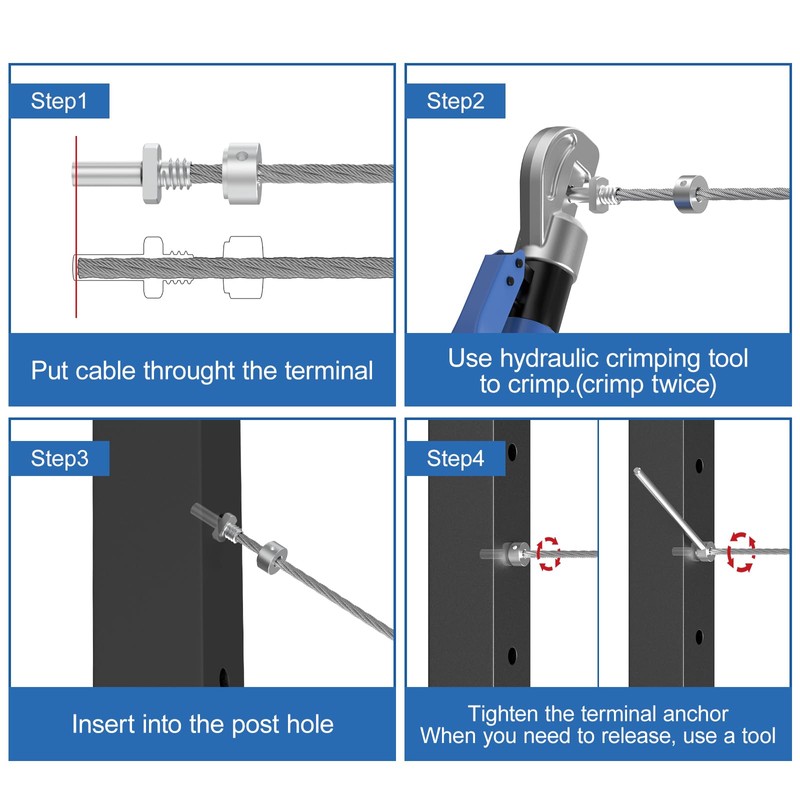 Step1

Put cable throught the terminal

Step2

Use hydraulic crimping tool to crimp.(crimp twice)

Step3

Insert into the post hole

Step4

Tighten the terminal anchor
When you need to release, use a tool