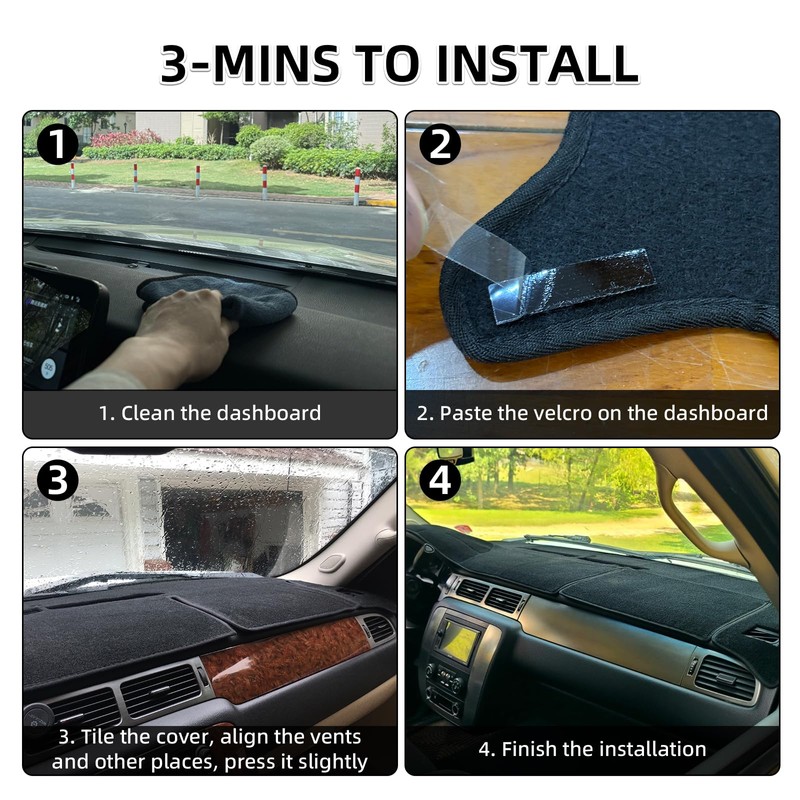 3-MINS TO INSTALL

1

1. Clean the dashboard

2

2. Paste the velcro on the dashboard

3

3. Tile the cover, align the vents and other places, press it slightly

4

4. Finish the installation