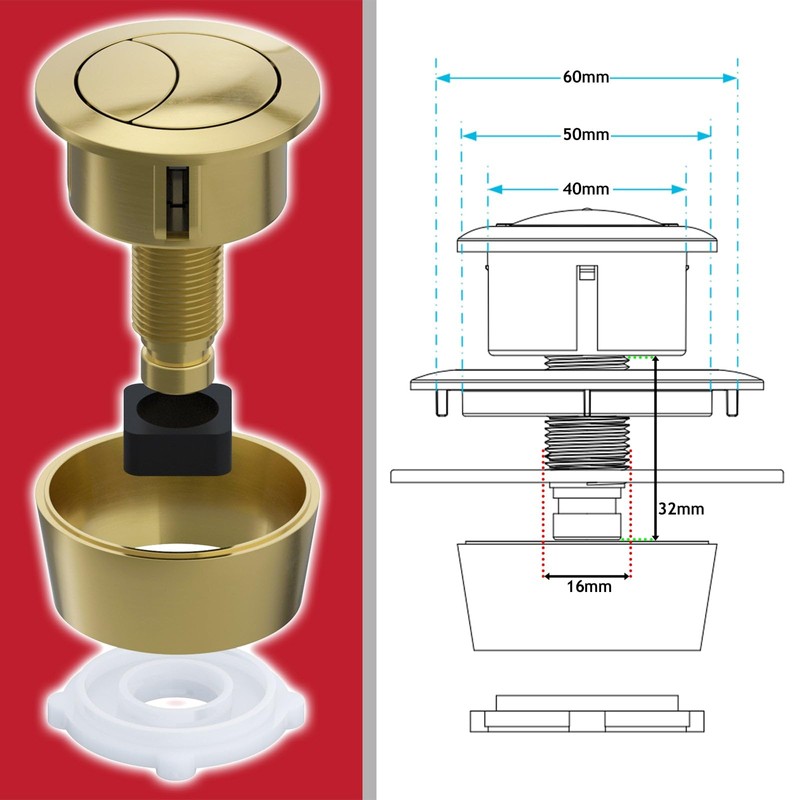 60mm
50mm
40mm
32mm
16mm