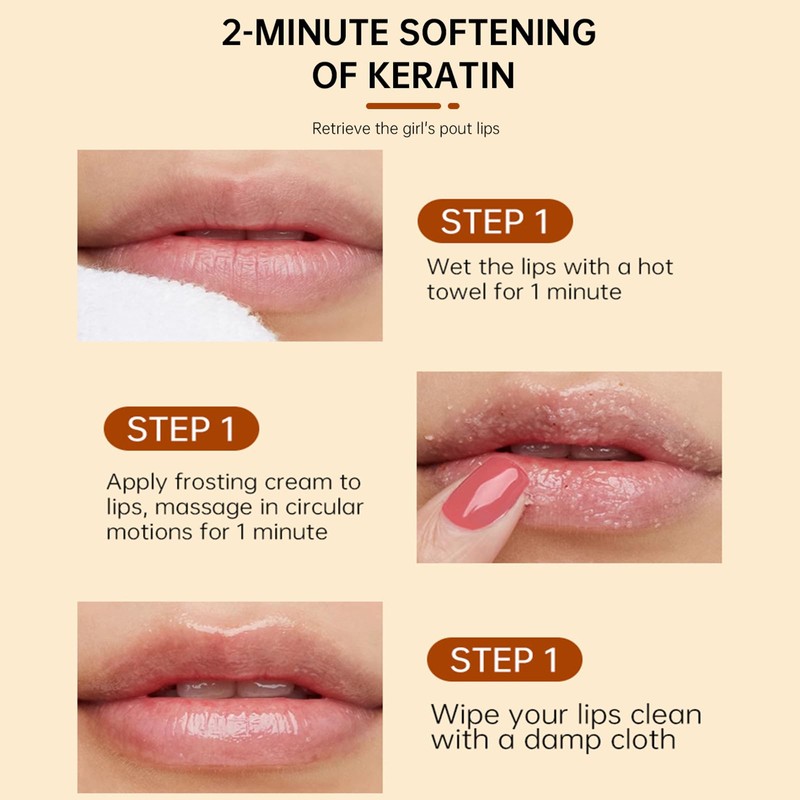 2-MINUTE SOFTENING OF KERATIN

Retrieve the girl's pout lips

STEP 1

Wet the lips with a hot towel for 1 minute

STEP 1

Apply frosting cream to lips, massage in circular motions for 1 minute

STEP 1

Wipe your lips clean with a damp cloth