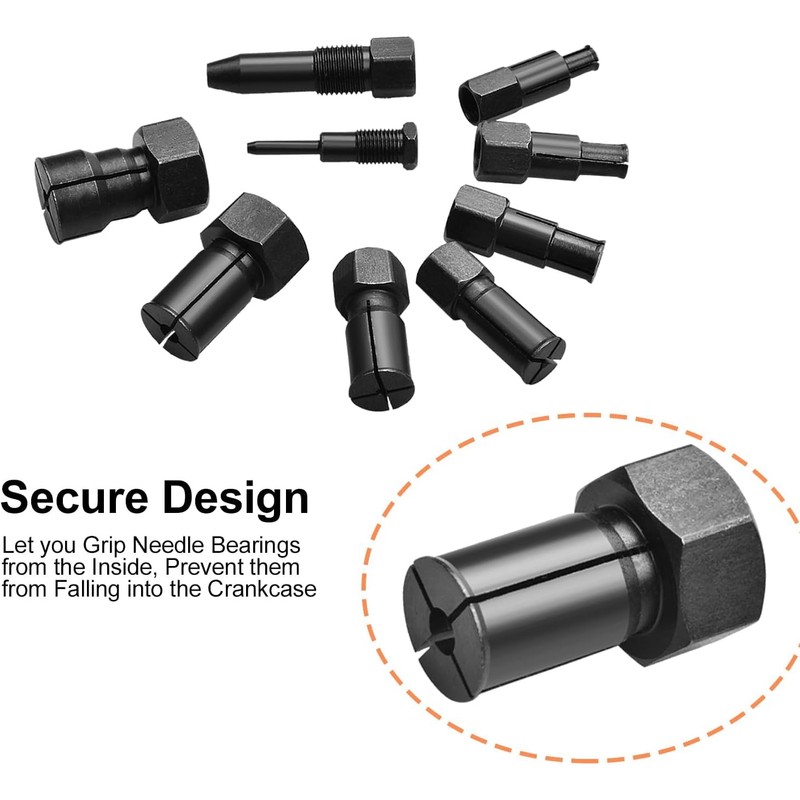 Secure Design

Let you Grip Needle Bearings from the Inside, Prevent them from Falling into the Crankcase