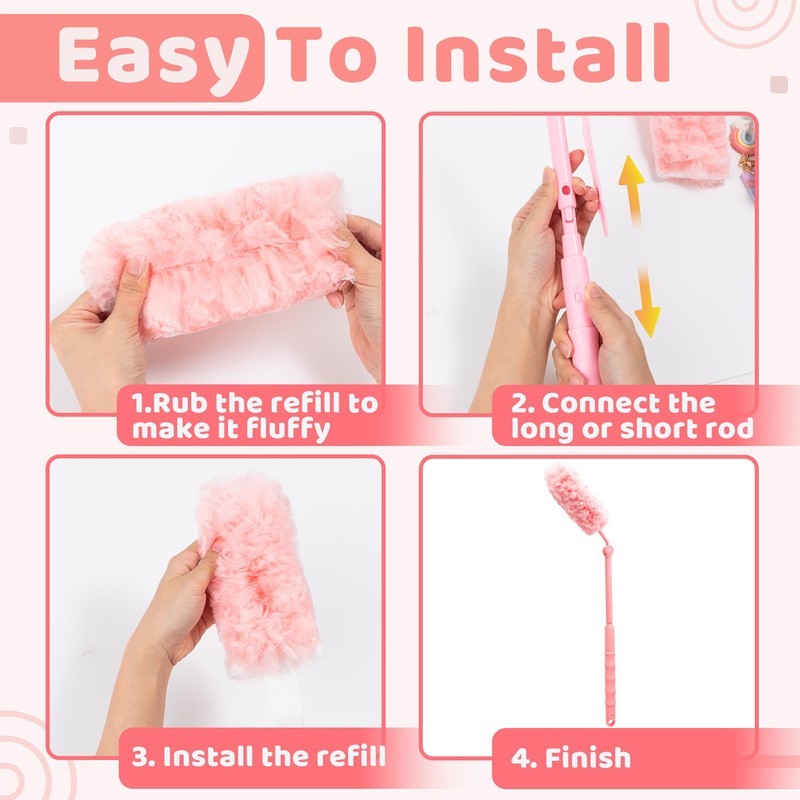 Easy To Install

1.Rub the refill to make it fluffy

2. Connect the long or short rod

3. Install the refill

4. Finish