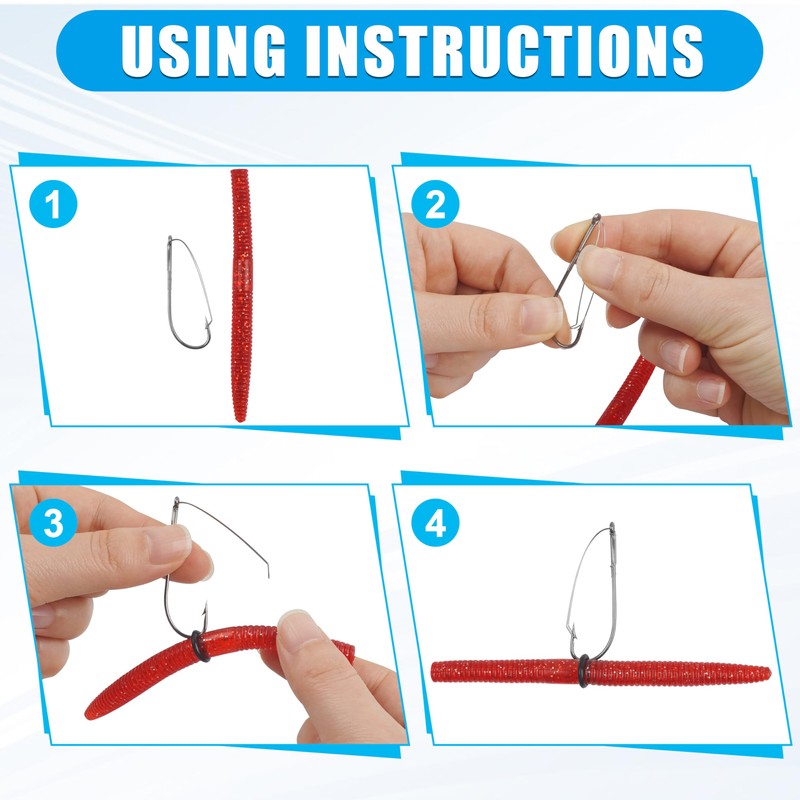 USING INSTRUCTIONS

1

2

3

4