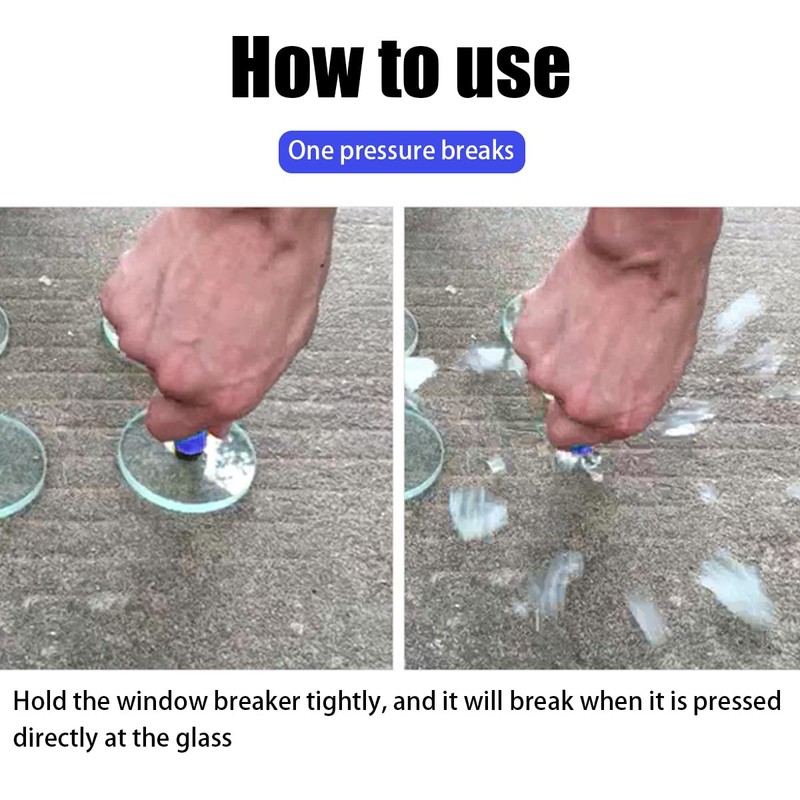 How to use

One pressure breaks

Hold the window breaker tightly, and it will break when it is pressed directly at the glass