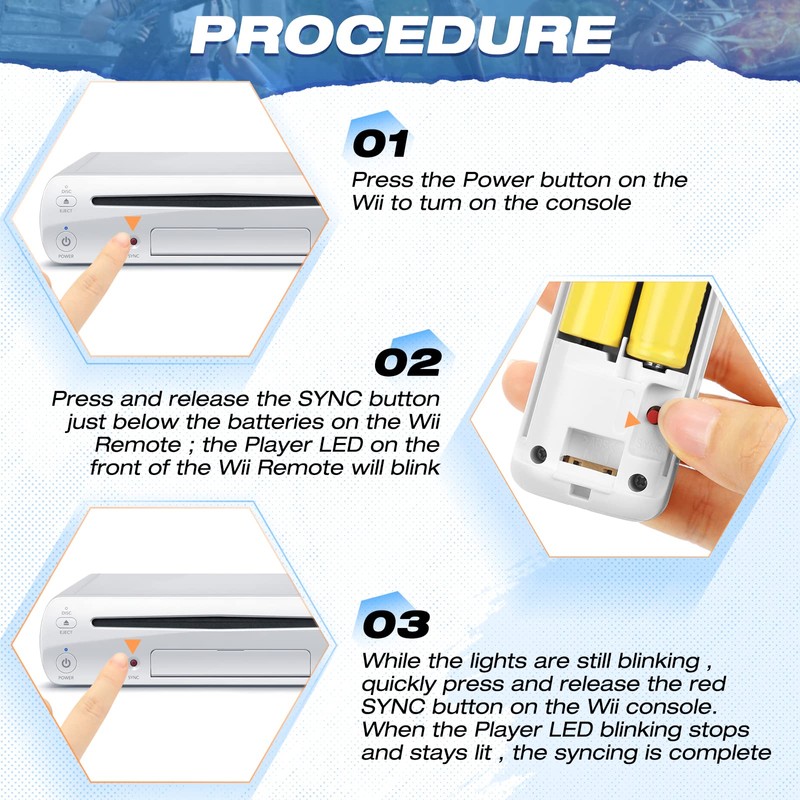 PROCEDURE

DISC
EJECT
POWER
SYNC

01
Press the Power button on the Wii to tum on the console

02
Press and release the SYNC button just below the batteries on the Wii Remote ; the Player LED on the front of the Wii Remote will blink

DISC
EJECT
POWER
SYNC

03
While the lights are still blinking , quickly press and release the red SYNC button on the Wii console. When the Player LED blinking stops and stays lit , the syncing is complete