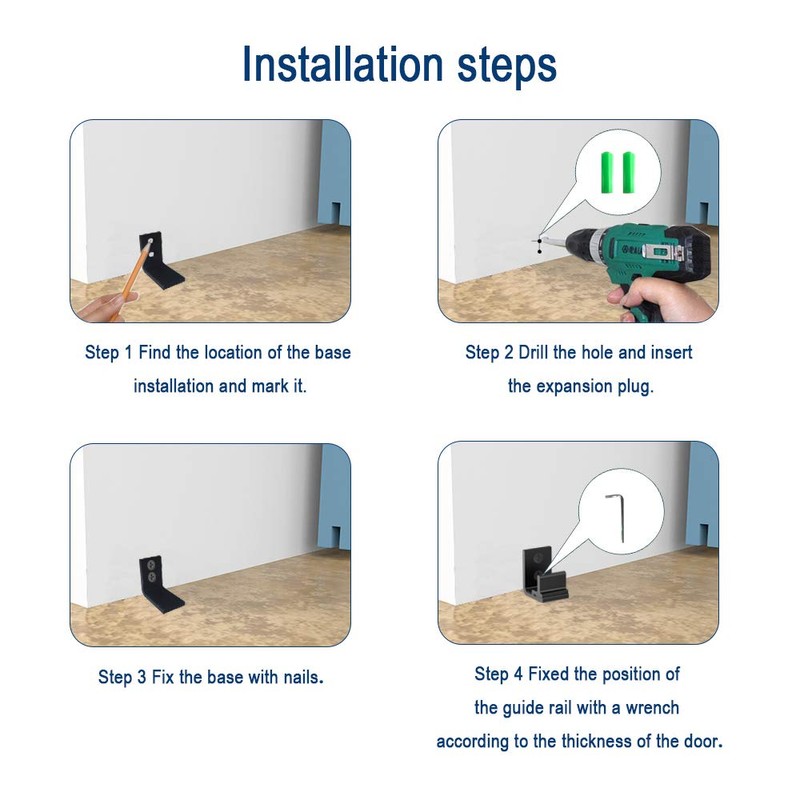 Installation steps

Step 1 Find the location of the base installation and mark it.

Step 2 Drill the hole and insert the expansion plug.

Step 3 Fix the base with nails.

Step 4 Fixed the position of the guide rail with a wrench according to the thickness of the door.