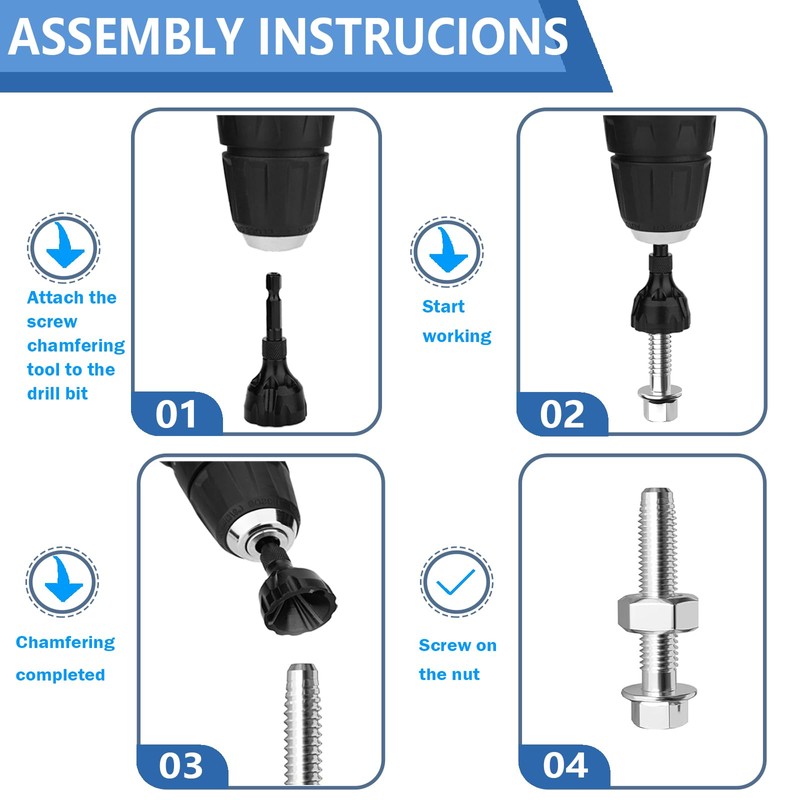 ASSEMBLY INSTRUCIONS

Attach the screw chamfering tool to the drill bit

01

Start working

02

Chamfering completed

03

Screw on the nut

04