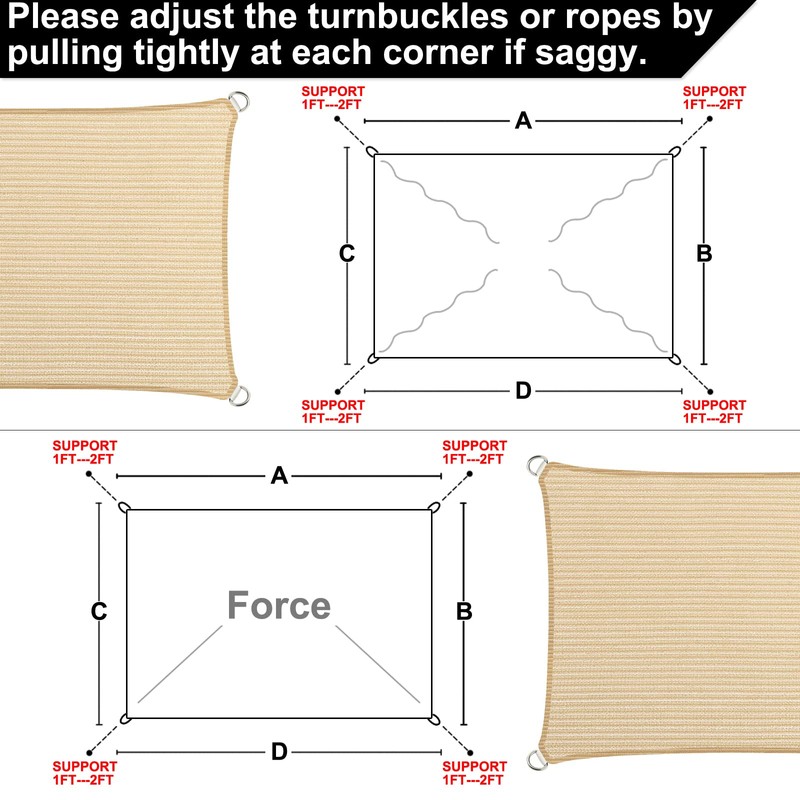 Please adjust the turnbuckles or ropes by pulling tightly at each corner if saggy.

SUPPORT
1FT---2FT

SUPPORT
1FT---2FT

A

C

B

D

SUPPORT
1FT---2FT

SUPPORT
1FT---2FT

SUPPORT
1FT---2FT

SUPPORT
1FT---2FT

A

C

Force

B

D

SUPPORT
1FT---2FT

SUPPORT
1FT---2FT