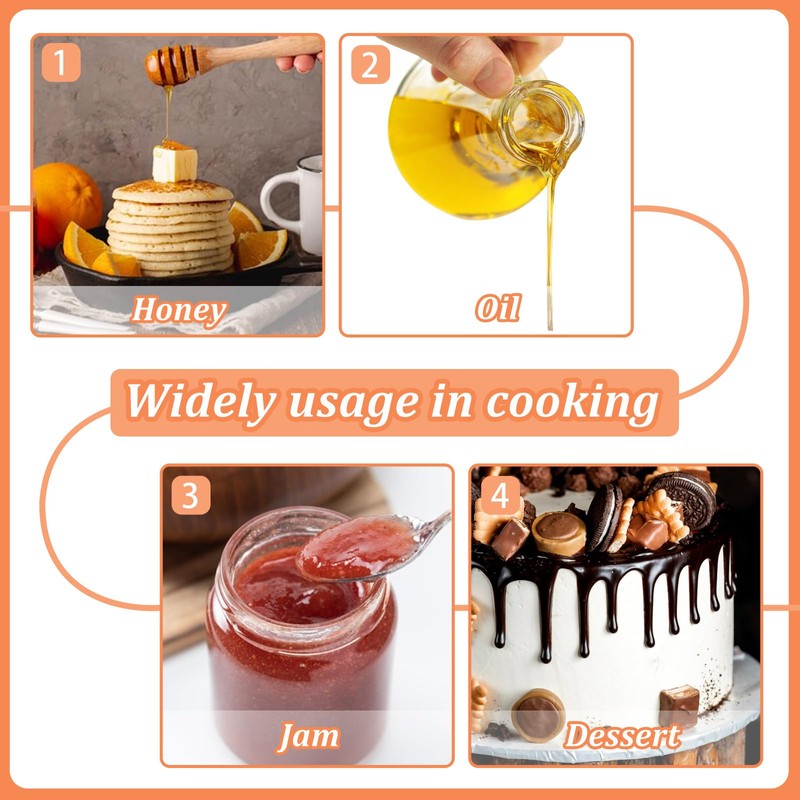 1
Honey

2
Oil

Widely usage in cooking

3
Jam

4
Dessert