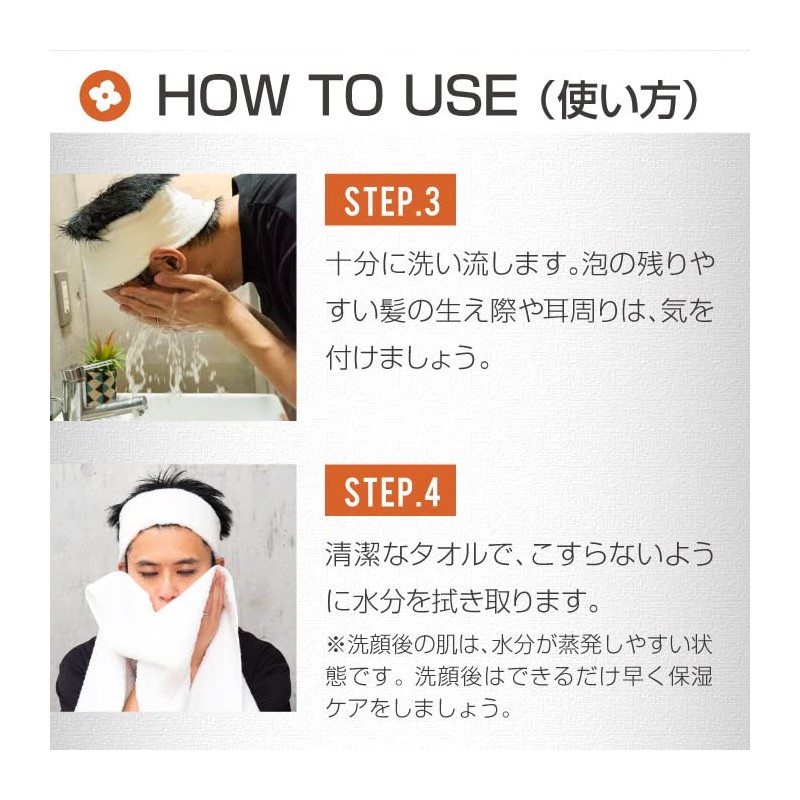 HOW TO USE（使い方）

STEP.3

十分に洗い流します。泡の残りやすい髪の生え際や耳周りは、気を付けましょう。

STEP.4

清潔なタオルで、こすらないように水分を拭き取ります。

※洗顔後の肌は、水分が蒸発しやすい状態です。洗顔後はできるだけ早く保湿ケアをしましょう。