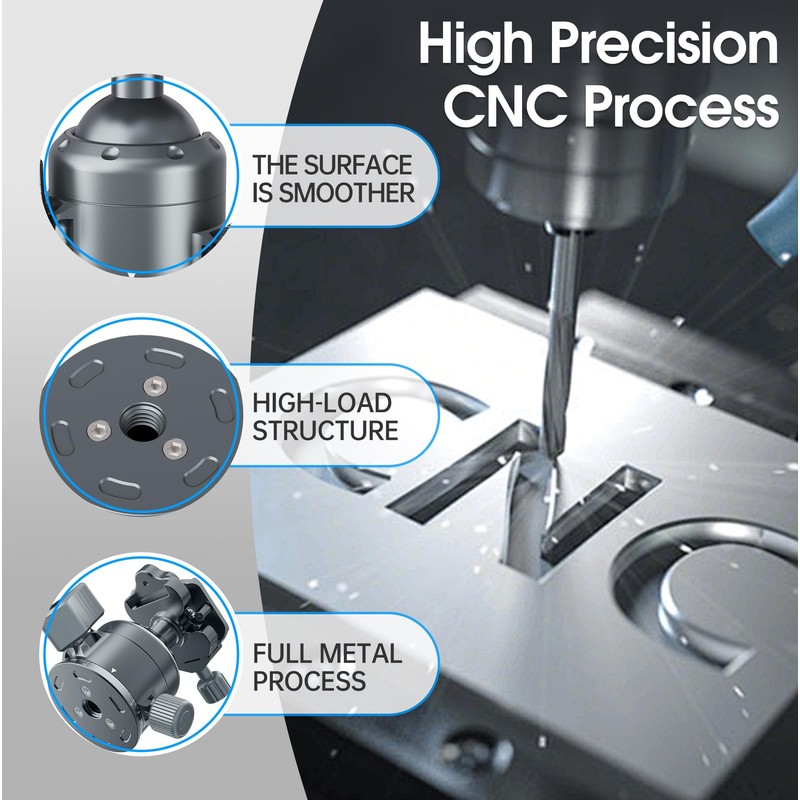 High Precision CNC Process

THE SURFACE IS SMOOTHER

HIGH-LOAD STRUCTURE

FULL METAL PROCESS