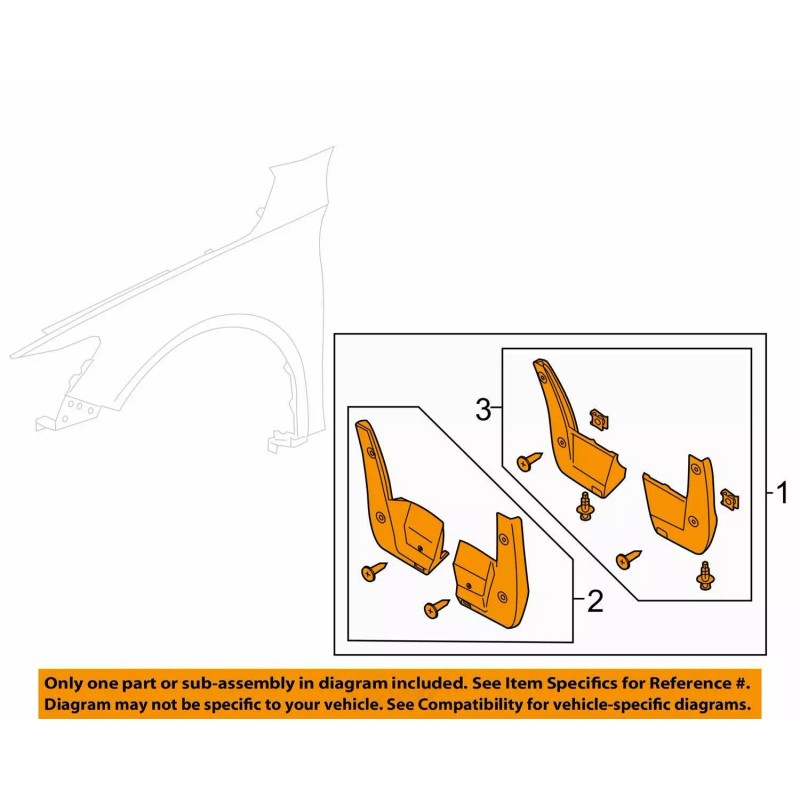 3

1

2

Only one part or sub-assembly in diagram included. See Item Specifics for Reference #.
Diagram may not be specific to your vehicle. See Compatibility for vehicle-specific diagrams.