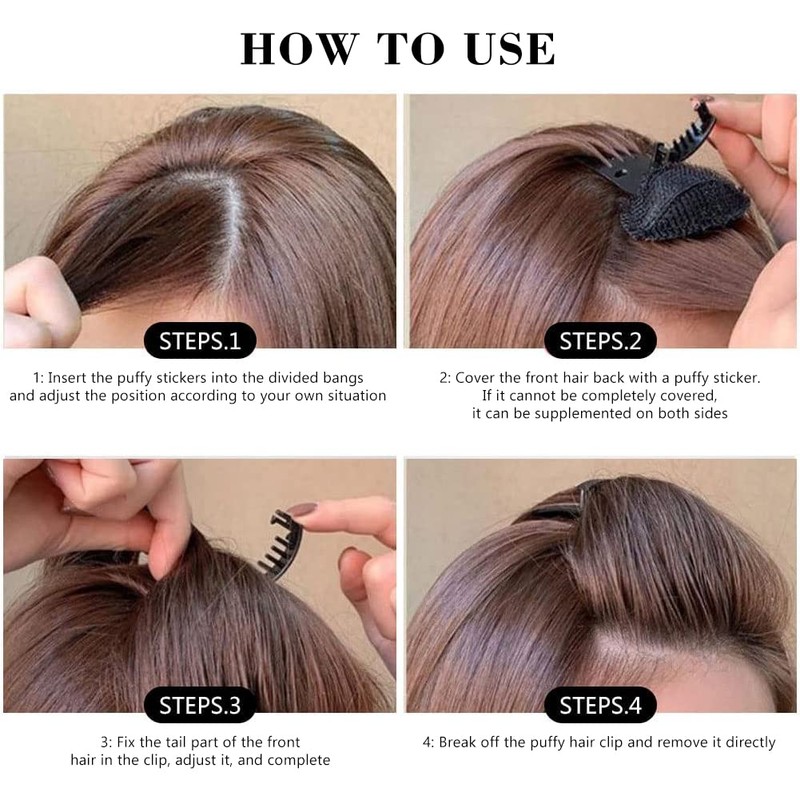 HOW TO USE

STEPS.1

1: Insert the puffy stickers into the divided bangs and adjust the position according to your own situation

STEPS.2

2: Cover the front hair back with a puffy sticker. If it cannot be completely covered, it can be supplemented on both sides

STEPS.3

3: Fix the tail part of the front hair in the clip, adjust it, and complete

STEPS.4

4: Break off the puffy hair clip and remove it directly